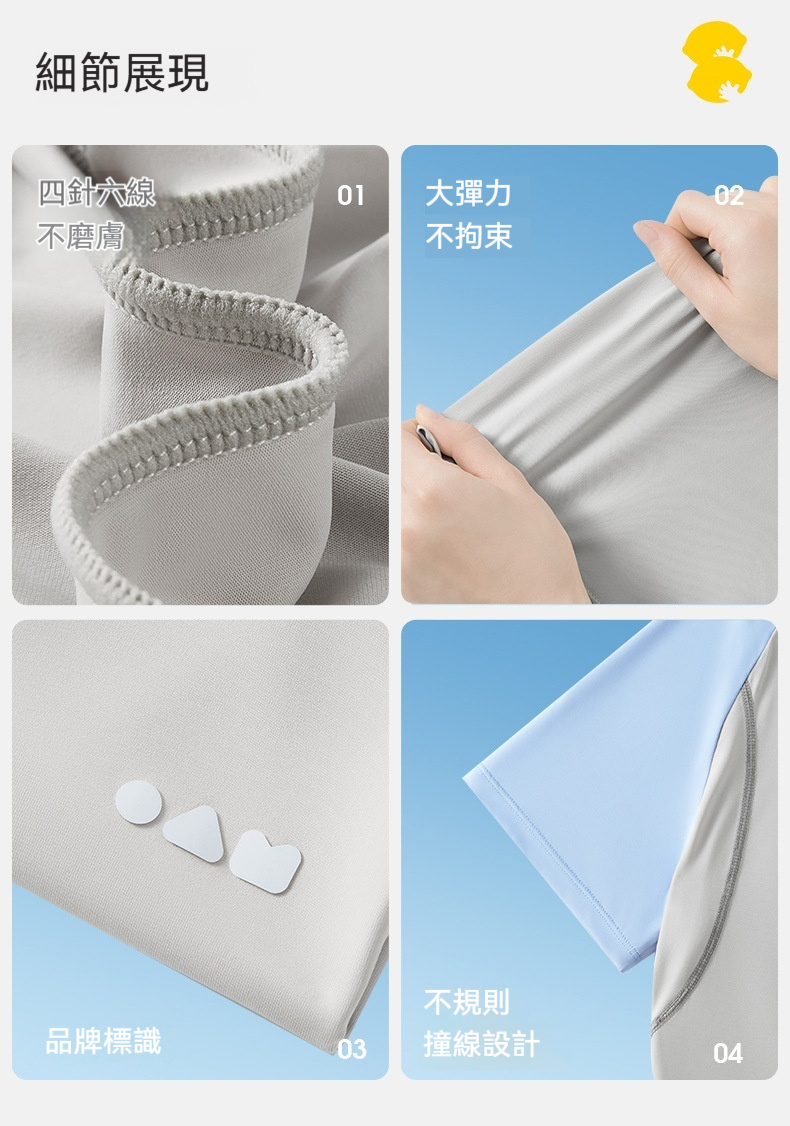 細節展現

四針六線
不磨膚

01

大彈力
不拘束

02

品牌標識

03

不規則
撞線設計

04