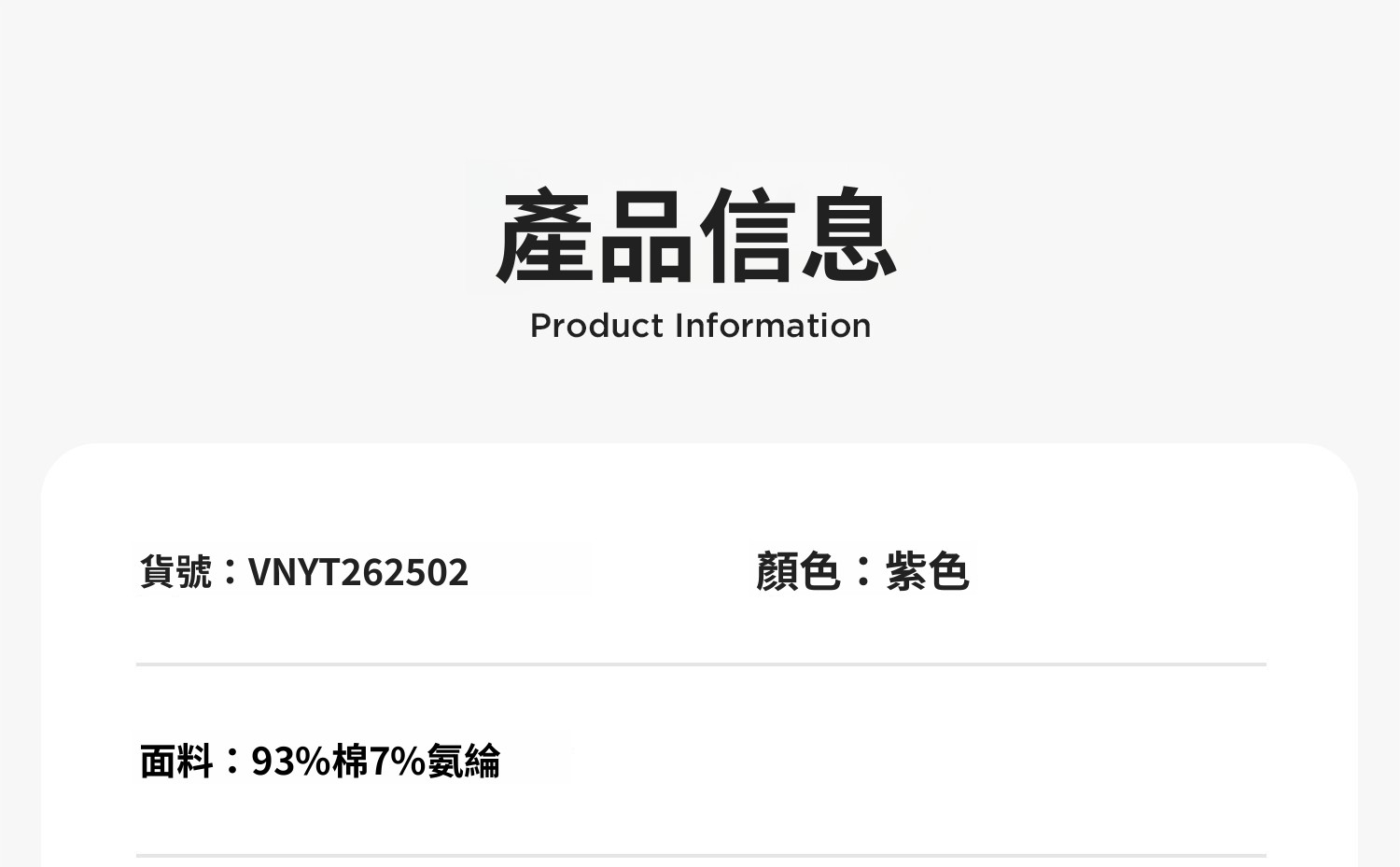 產品信息
Product Information

貨號：VNYT262502

顏色：紫色

面料：93%棉7%氨綸