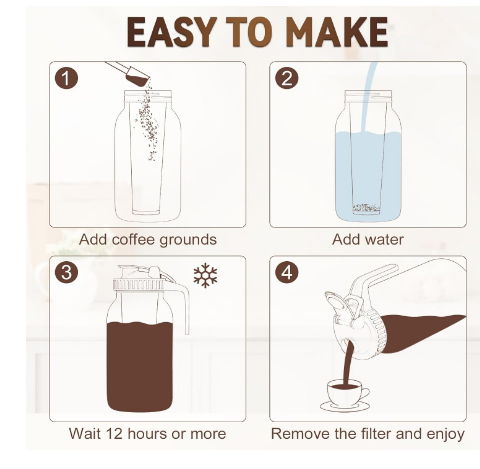 EASY TO MAKE

1

Add coffee grounds

2

Add water

3

Wait 12 hours or more

4

Remove the filter and enjoy