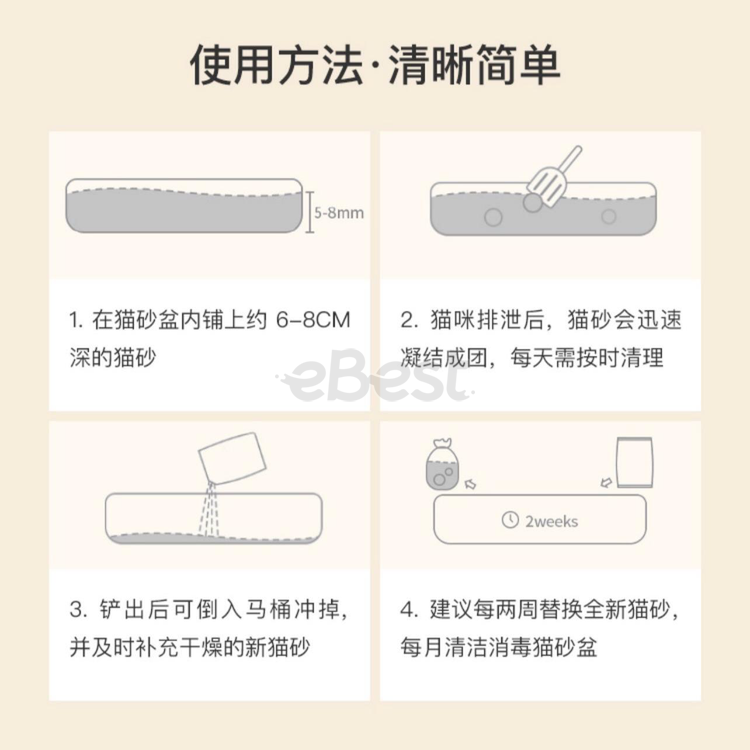 使用方法·清晰简单

5-8mm

1. 在猫砂盆内铺上约 6-8CM 深的猫砂

2. 猫咪排泄后，猫砂会迅速凝结成团，每天需按时清理

eBest

3. 铲出后可倒入马桶冲掉，并及时补充干燥的新猫砂

2weeks

4. 建议每两周替换全新猫砂，每月清洁消毒猫砂盆