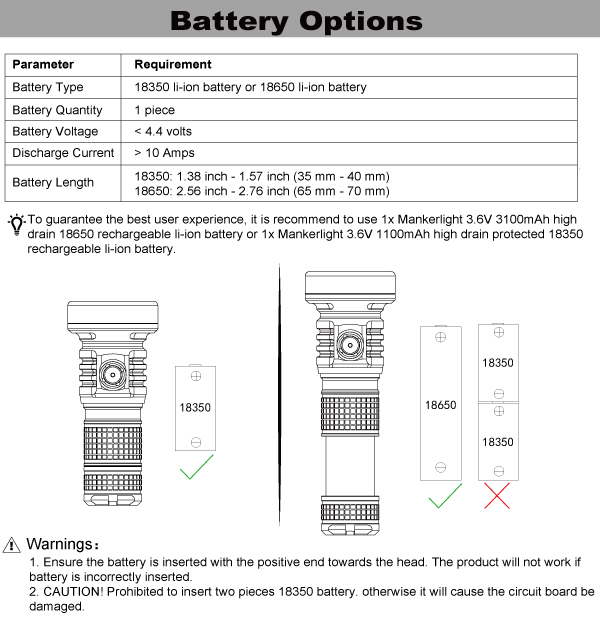 Battery Options

| Parameter | Requirement |
|---|---|
| Battery Type | 18350 li-ion battery or 18650 li-ion battery |
| Battery Quantity | 1 piece |
| Battery Voltage | < 4.4 volts |
| Discharge Current | > 10 Amps |
| Battery Length | 18350: 1.38 inch - 1.57 inch (35 mm - 40 mm) 18650: 2.56 inch - 2.76 inch (65 mm - 70 mm) |

To guarantee the best user experience, it is recommend to use 1x Mankerlight 3.6V 3100mAh high drain 18650 rechargeable li-ion battery or 1x Mankerlight 3.6V 1100mAh high drain protected 18350 rechargeable li-ion battery.

18350

18650

18350

18350

Warnings:
1. Ensure the battery is inserted with the positive end towards the head. The product will not work if battery is incorrectly inserted.
2. CAUTION! Prohibited to insert two pieces 18350 battery. otherwise it will cause the circuit board be damaged.