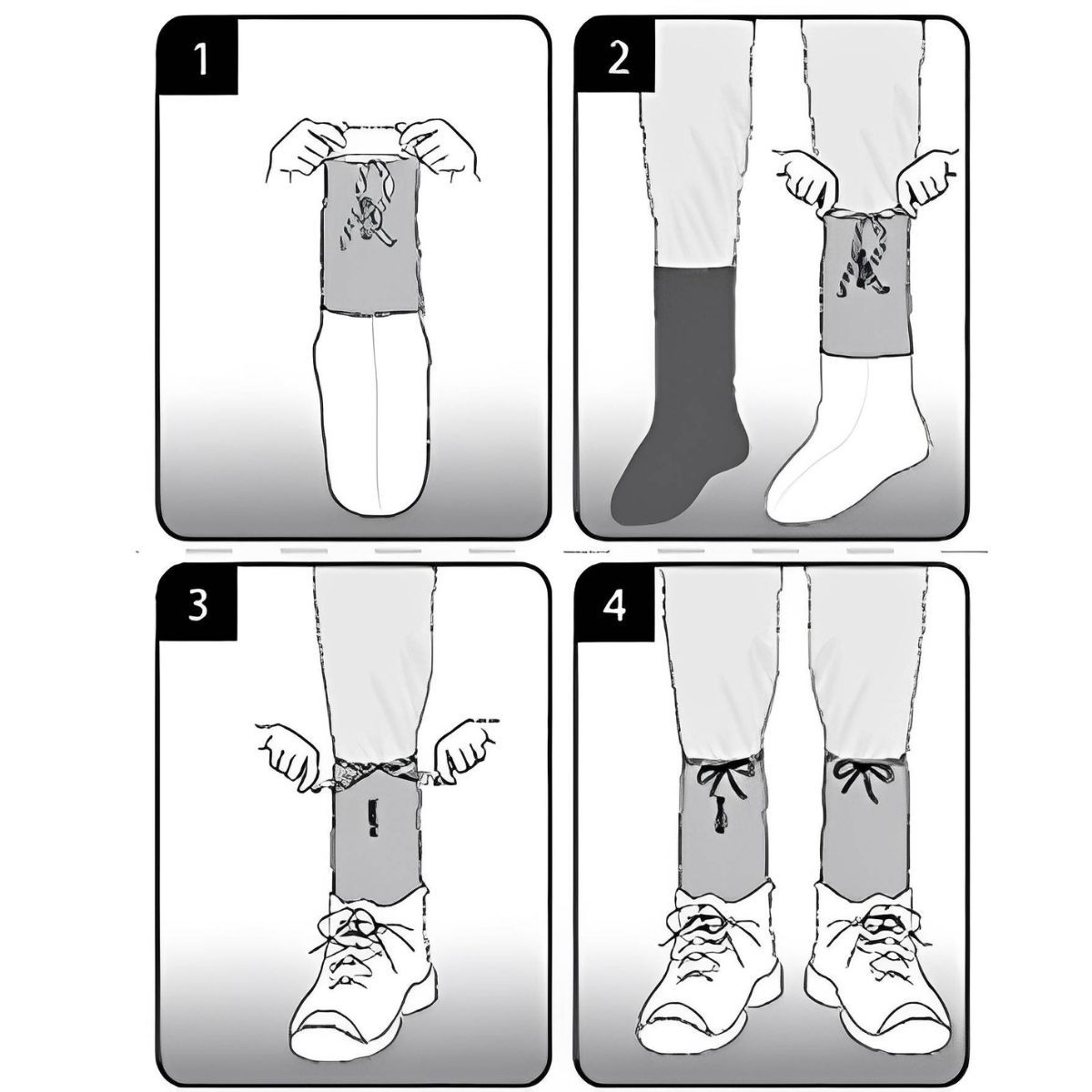 1

2

3

4