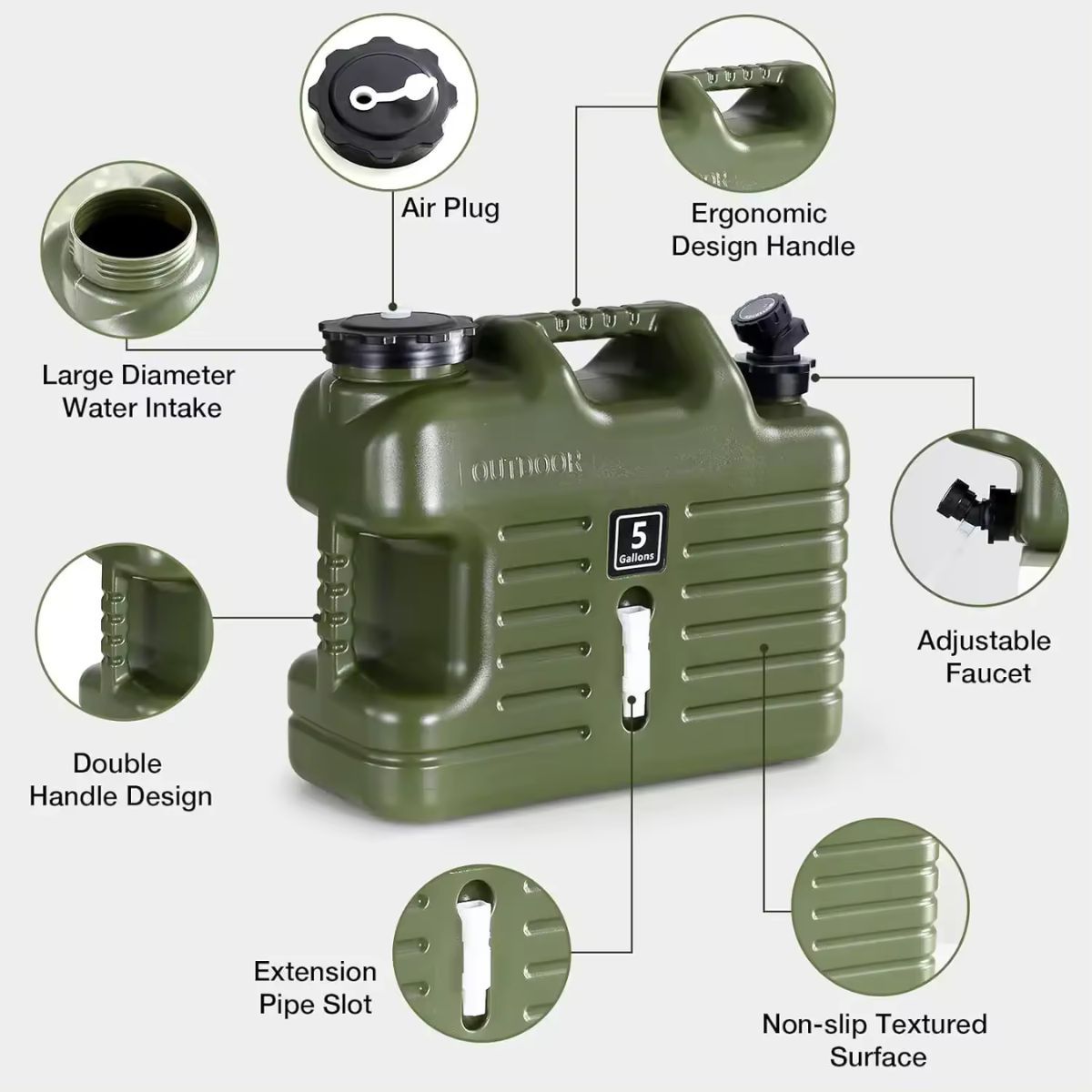 Air Plug

Ergonomic Design Handle

Large Diameter Water Intake

OUTDOOR

5 Gallons

Adjustable Faucet

Double Handle Design

Extension Pipe Slot

Non-slip Textured Surface