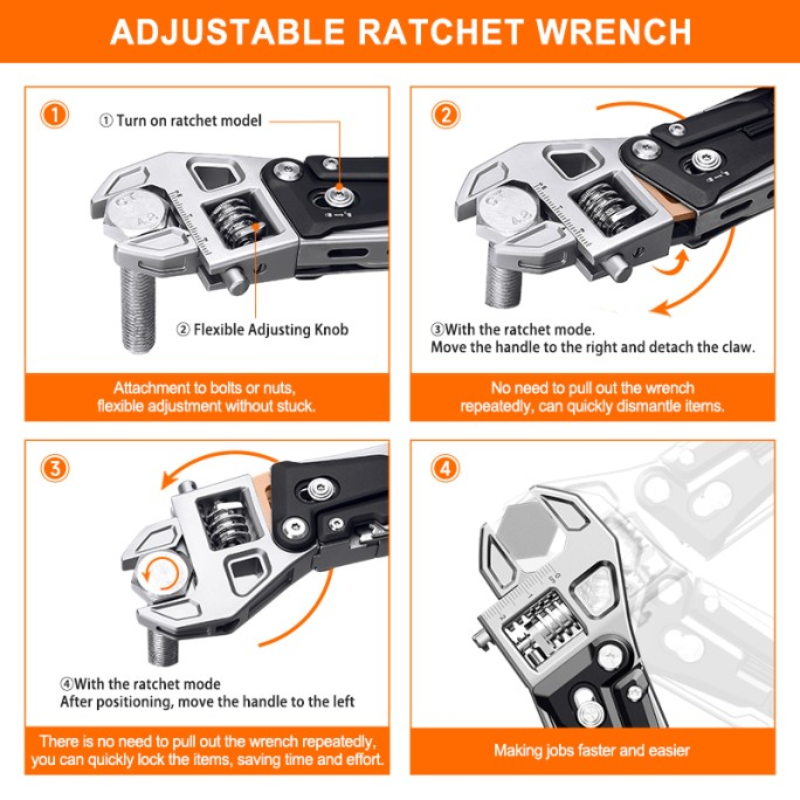 ADJUSTABLE RATCHET WRENCH

1

① Turn on ratchet model

② Flexible Adjusting Knob

Attachment to bolts or nuts, flexible adjustment without stuck.

2

③With the ratchet mode.
Move the handle to the right and detach the claw.

No need to pull out the wrench repeatedly, can quickly dismantle items.

3

④With the ratchet mode
After positioning, move the handle to the left

There is no need to pull out the wrench repeatedly, you can quickly lock the items, saving time and effort.

4

Making jobs faster and easier