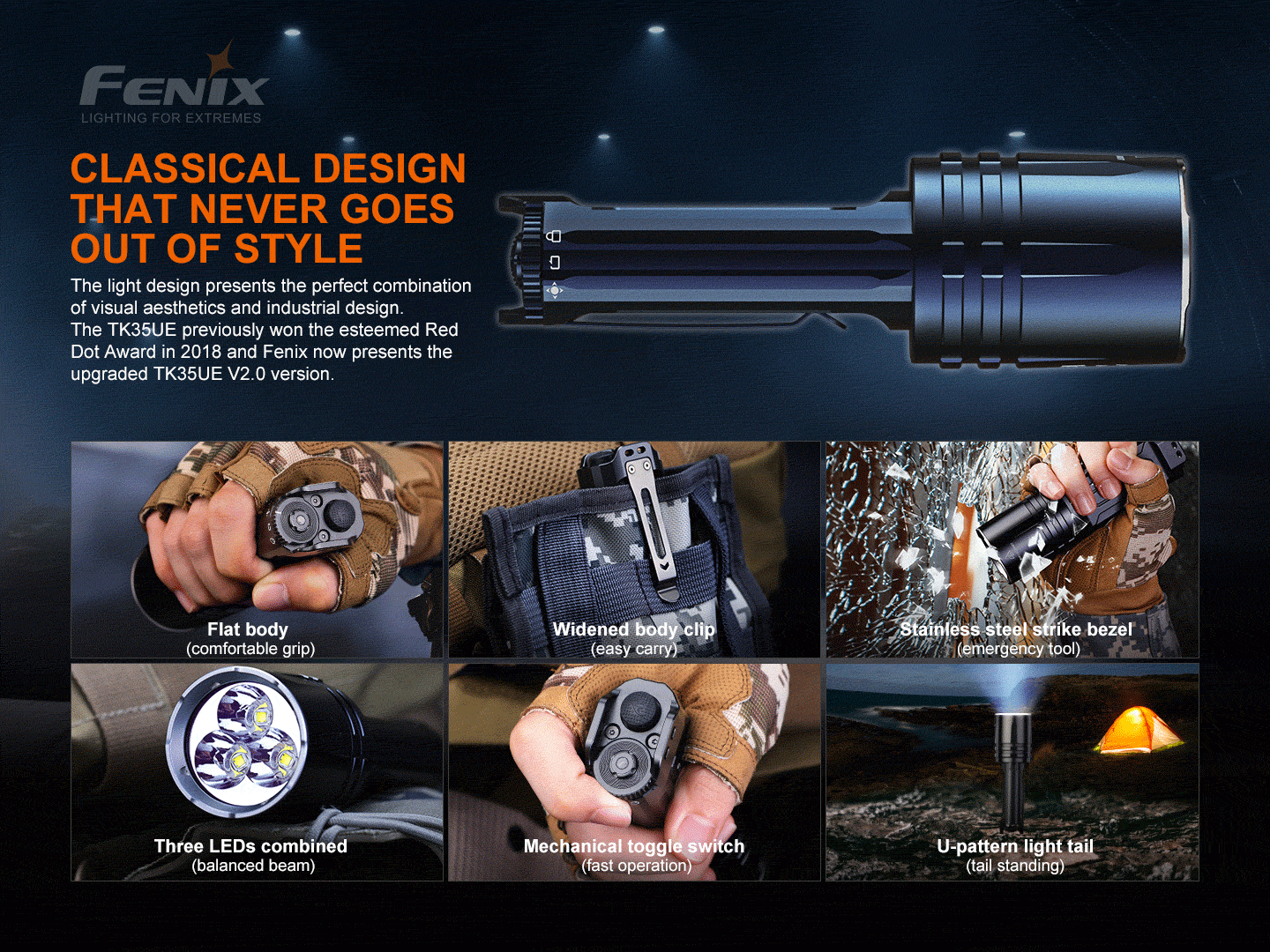 FENIX
LIGHTING FOR EXTREMES

CLASSICAL DESIGN THAT NEVER GOES OUT OF STYLE

The light design presents the perfect combination of visual aesthetics and industrial design.
The TK35UE previously won the esteemed Red Dot Award in 2018 and Fenix now presents the upgraded TK35UE V2.0 version.

Flat body
(comfortable grip)

Widened body clip
(easy carry)

Stainless steel strike bezel
(emergency tool)

Three LEDs combined
(balanced beam)

Mechanical toggle switch
(fast operation)

U-pattern light tail
(tail standing)