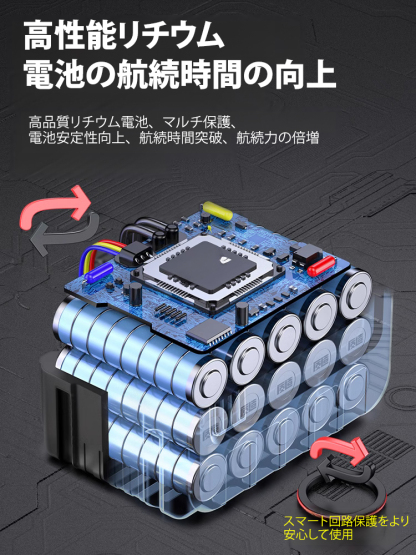 高性能リチウム
電池の航続時間の向上

高品質リチウム電池、マルチ保護、
電池安定性向上、航続時間突破、航続力の倍増

スマート回路保護をより
安心して使用