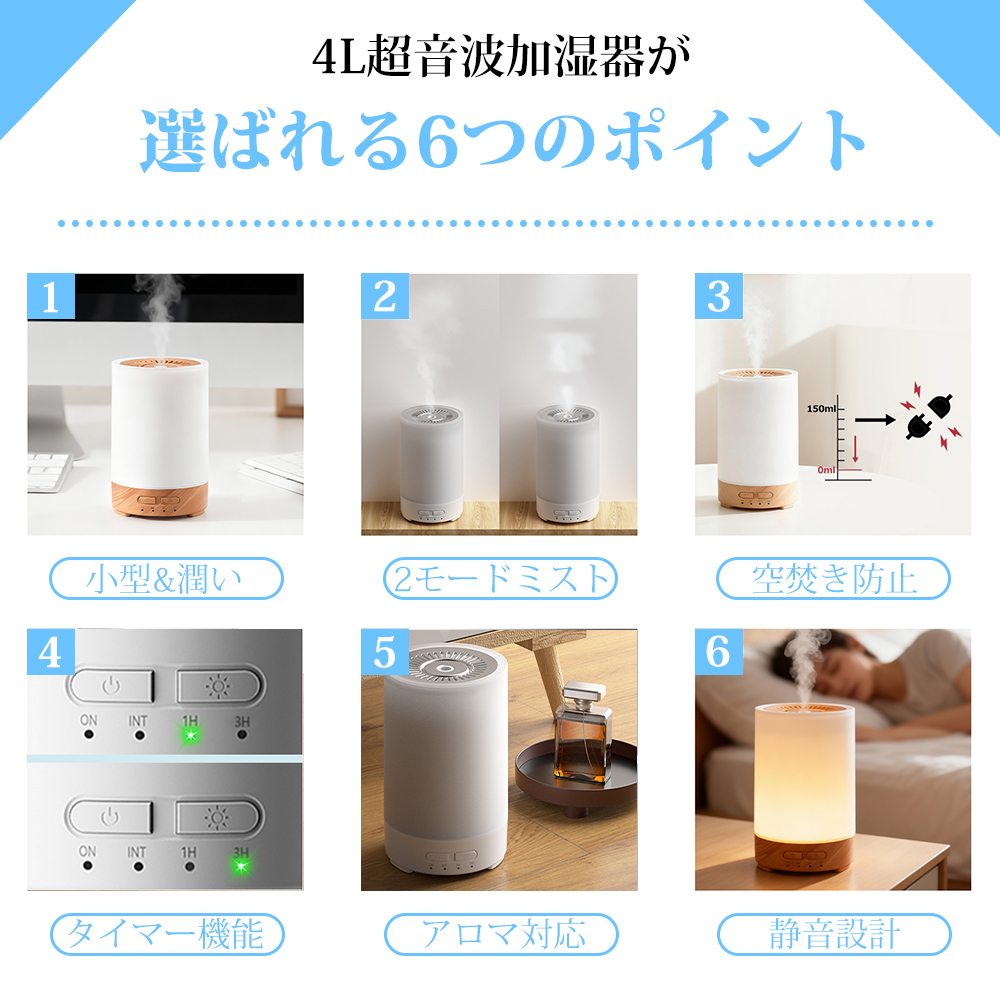 4L超音波加湿器が

選ばれる6つのポイント

1

小型&潤い

2

2モードミスト

3

150ml

0ml

空焚き防止

4

ON INT 1H 3H

ON INT 1H 3H

タイマー機能

5

アロマ対応

6

静音設計