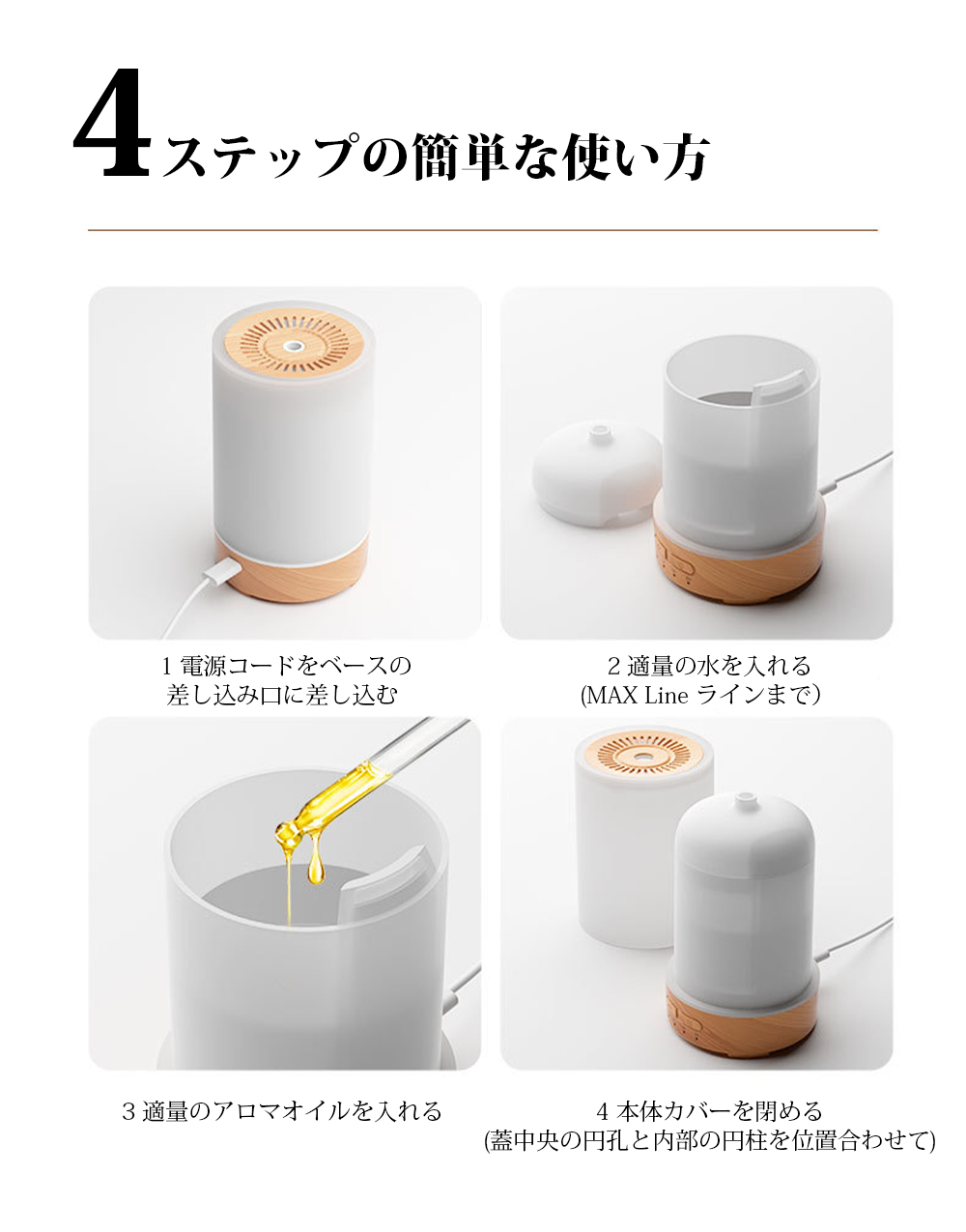 4ステップの簡単な使い方

1 電源コードをベースの差し込み口に差し込む

2 適量の水を入れる
(MAX Line ラインまで)

3 適量のアロマオイルを入れる

4 本体カバーを閉める
(蓋中央の円孔と内部の円柱を位置合わせて)