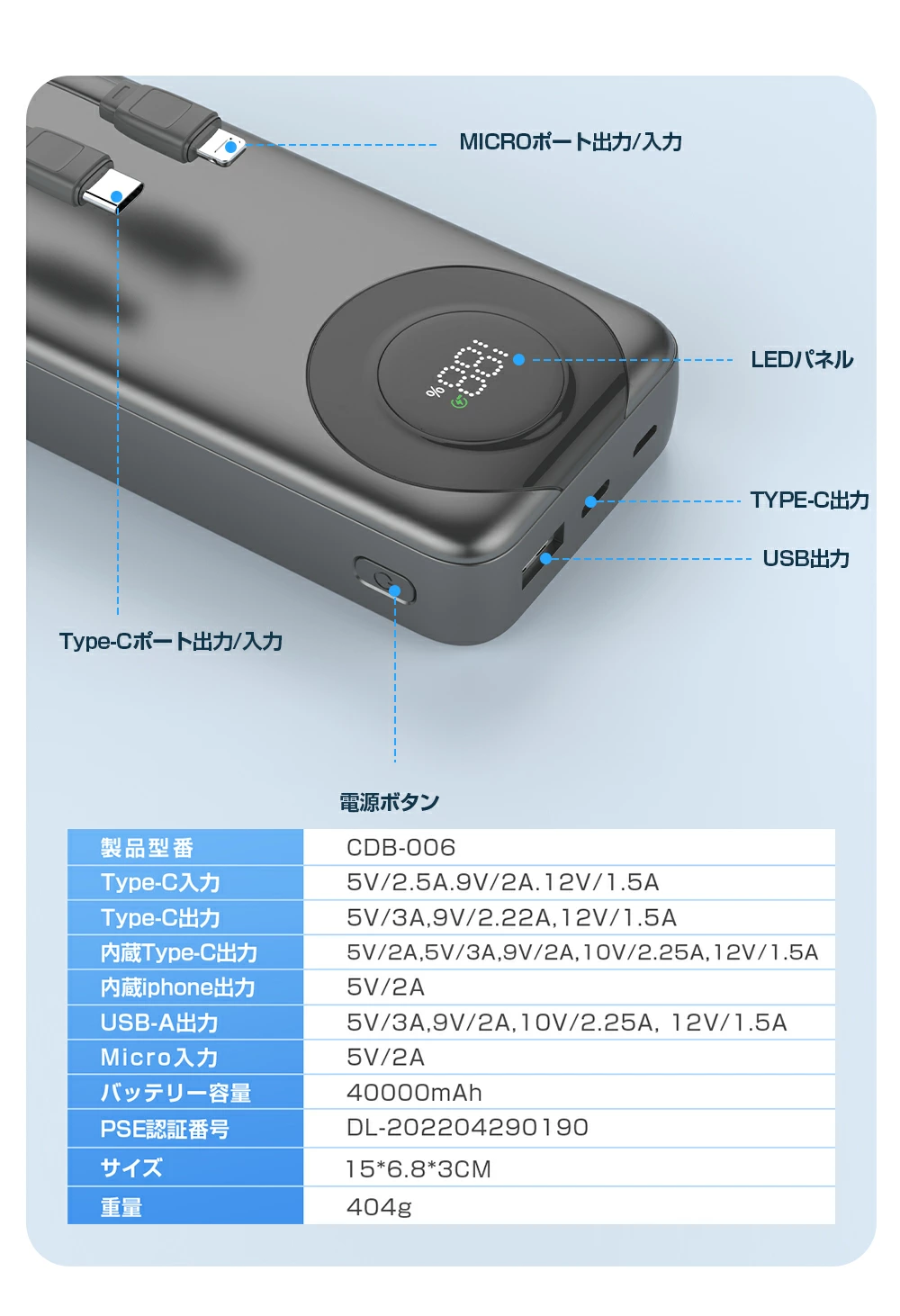 MICROポート出力/入力

LEDパネル

TYPE-C出力

USB出力

Type-Cポート出力/入力

電源ボタン

| 製品型番 | CDB-006 |
|---|---|
| Type-C入力 | 5V/2.5A.9V/2A.12V/1.5A |
| Type-C出力 | 5V/3A,9V/2.22A,12V/1.5A |
| 内蔵Type-C出力 | 5V/2A,5V/3A,9V/2A,10V/2.25A,12V/1.5A |
| 内蔵iphone出力 | 5V/2A |
| USB-A出力 | 5V/3A,9V/2A,10V/2.25A, 12V/1.5A |
| Micro入力 | 5V/2A |
| バッテリー容量 | 40000mAh |
| PSE認証番号 | DL-202204290190 |
| サイズ | 15*6.8*3CM |
| 重量 | 404g |