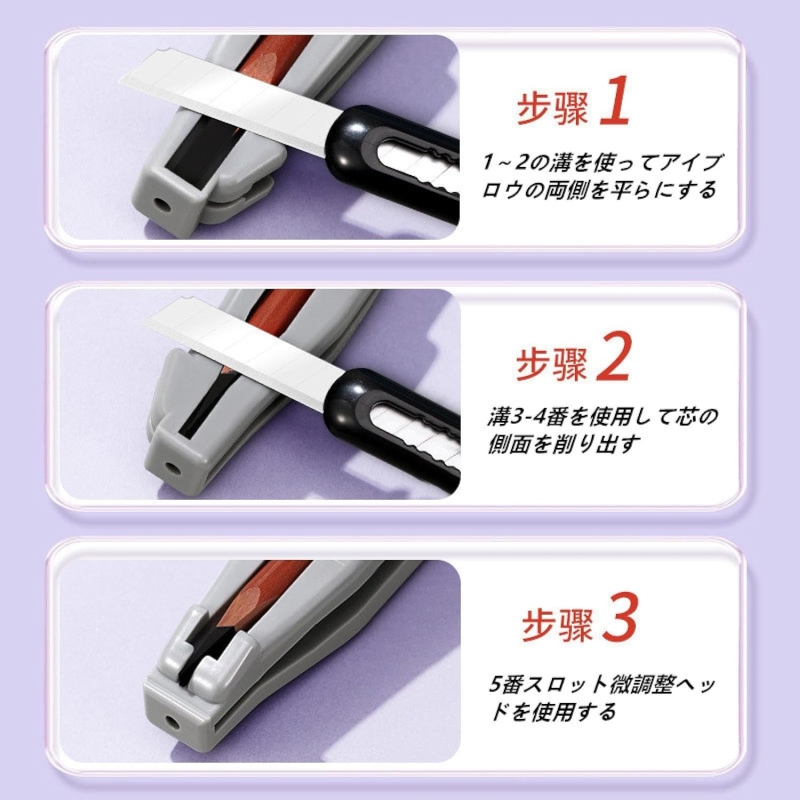 步骤 1

1～2の溝を使ってアイブロウの両側を平らにする

步骤 2

溝3-4番を使用して芯の側面を削り出す

步骤 3

5番スロット微調整ヘッドを使用する