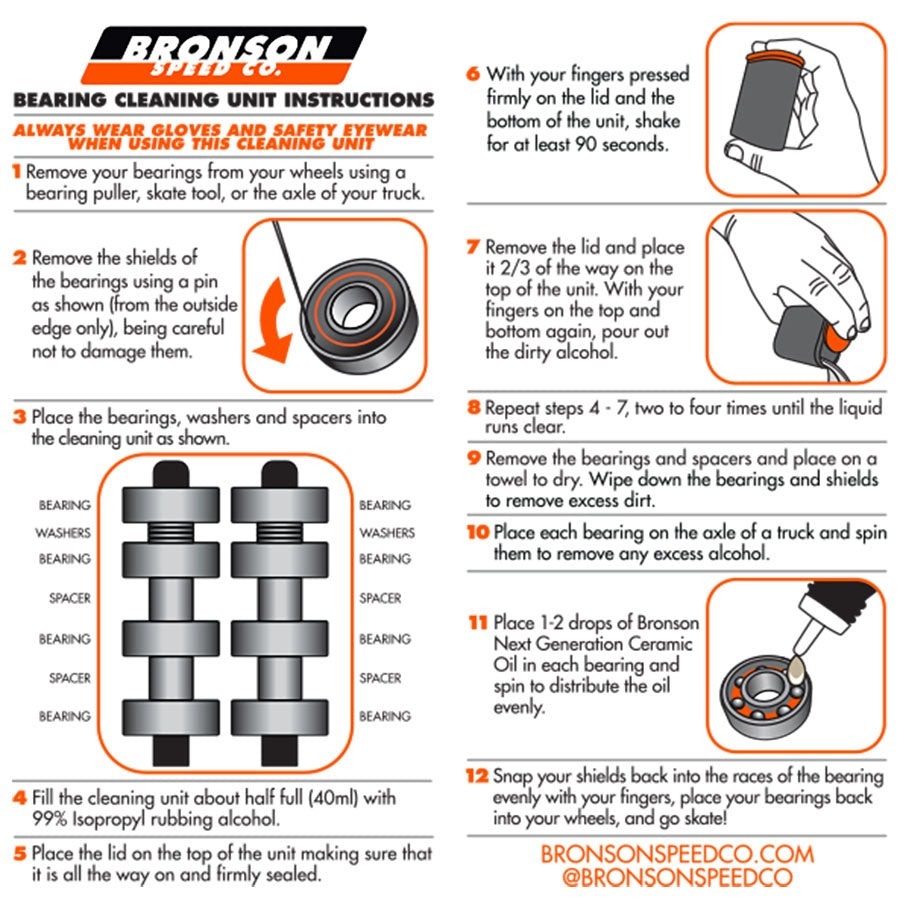 BRONSON
SPEED CO.

BEARING CLEANING UNIT INSTRUCTIONS

ALWAYS WEAR GLOVES AND SAFETY EYEWEAR WHEN USING THIS CLEANING UNIT

1 Remove your bearings from your wheels using a bearing puller, skate tool, or the axle of your truck.

2 Remove the shields of the bearings using a pin as shown (from the outside edge only), being careful not to damage them.

3 Place the bearings, washers and spacers into the cleaning unit as shown.

BEARING
WASHERS
BEARING
SPACER
BEARING
SPACER
BEARING

BEARING
WASHERS
BEARING
SPACER
BEARING
SPACER
BEARING

4 Fill the cleaning unit about half full (40ml) with 99% Isopropyl rubbing alcohol.

5 Place the lid on the top of the unit making sure that it is all the way on and firmly sealed.

6 With your fingers pressed firmly on the lid and the bottom of the unit, shake for at least 90 seconds.

7 Remove the lid and place it 2/3 of the way on the top of the unit. With your fingers on the top and bottom again, pour out the dirty alcohol.

8 Repeat steps 4 - 7, two to four times until the liquid runs clear.

9 Remove the bearings and spacers and place on a towel to dry. Wipe down the bearings and shields to remove excess dirt.

10 Place each bearing on the axle of a truck and spin them to remove any excess alcohol.

11 Place 1-2 drops of Bronson Next Generation Ceramic Oil in each bearing and spin to distribute the oil evenly.

12 Snap your shields back into the races of the bearing evenly with your fingers, place your bearings back into your wheels, and go skate!

BRONSONSPEEDCO.COM
@BRONSONSPEEDCO