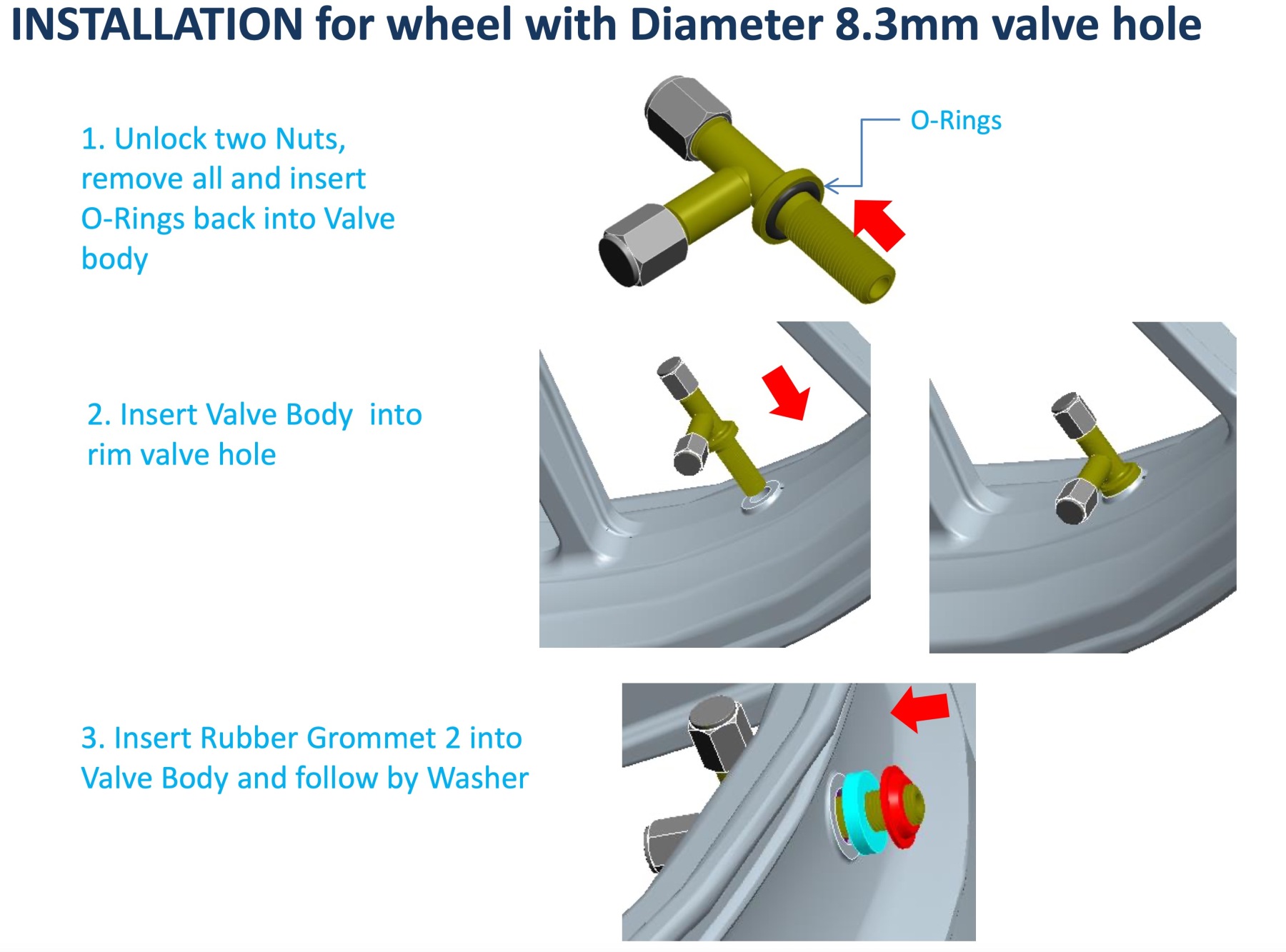 INSTALLATION for wheel with Diameter 8.3mm valve hole

1. Unlock two Nuts, remove all and insert O-Rings back into Valve body

O-Rings

2. Insert Valve Body  into rim valve hole

3. Insert Rubber Grommet 2 into Valve Body and follow by Washer