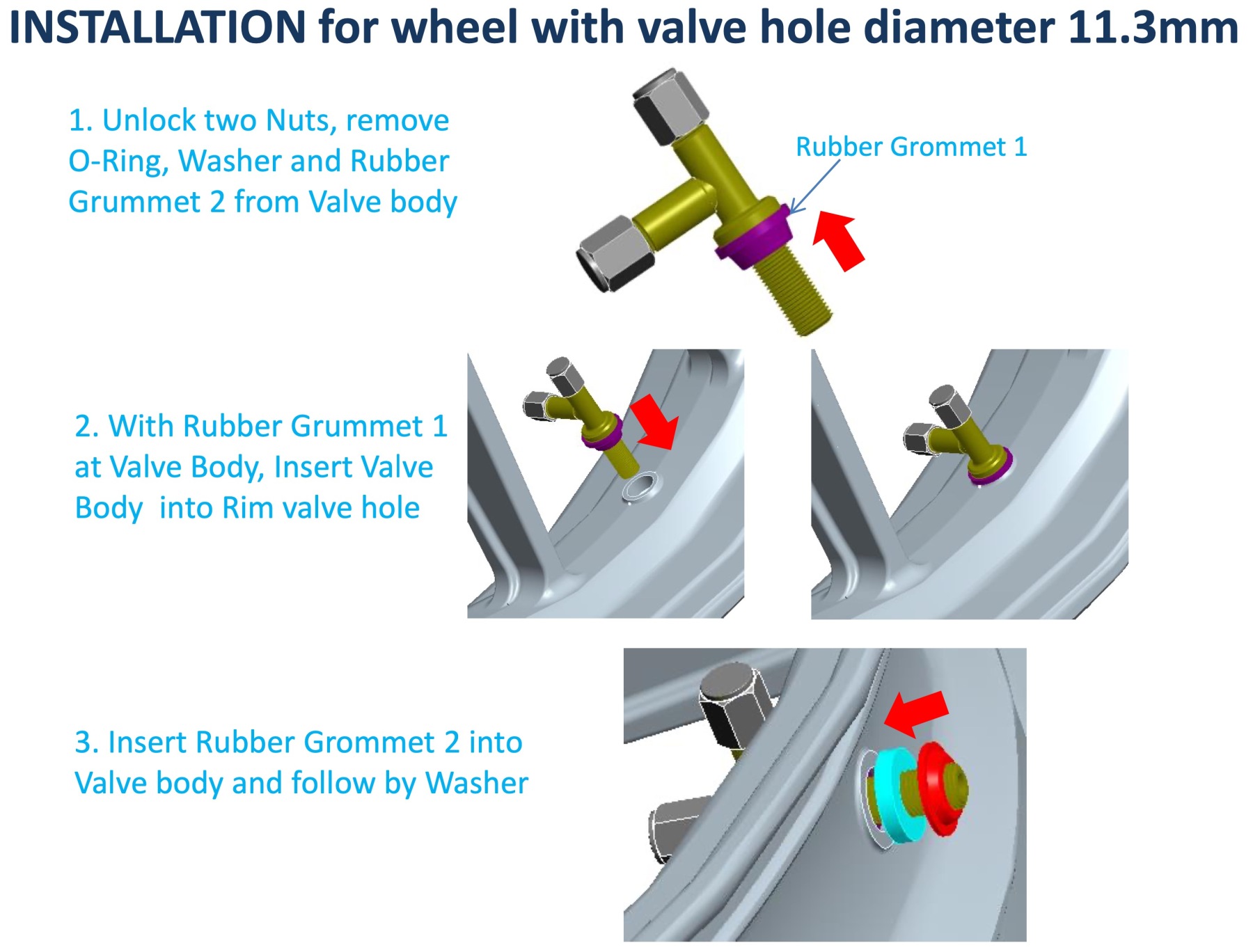 INSTALLATION for wheel with valve hole diameter 11.3mm

1. Unlock two Nuts, remove O-Ring, Washer and Rubber Grummet 2 from Valve body

Rubber Grommet 1

2. With Rubber Grummet 1 at Valve Body, Insert Valve Body  into Rim valve hole

3. Insert Rubber Grommet 2 into Valve body and follow by Washer