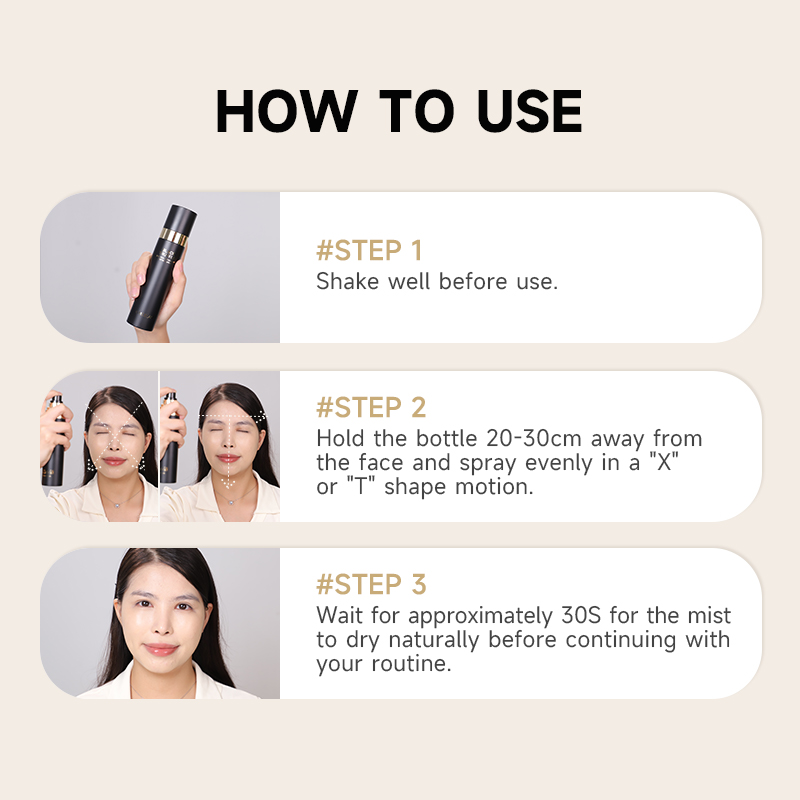 HOW TO USE

#STEP 1
Shake well before use.

#STEP 2
Hold the bottle 20-30cm away from the face and spray evenly in a "X" or "T" shape motion.

#STEP 3
Wait for approximately 30S for the mist to dry naturally before continuing with your routine.