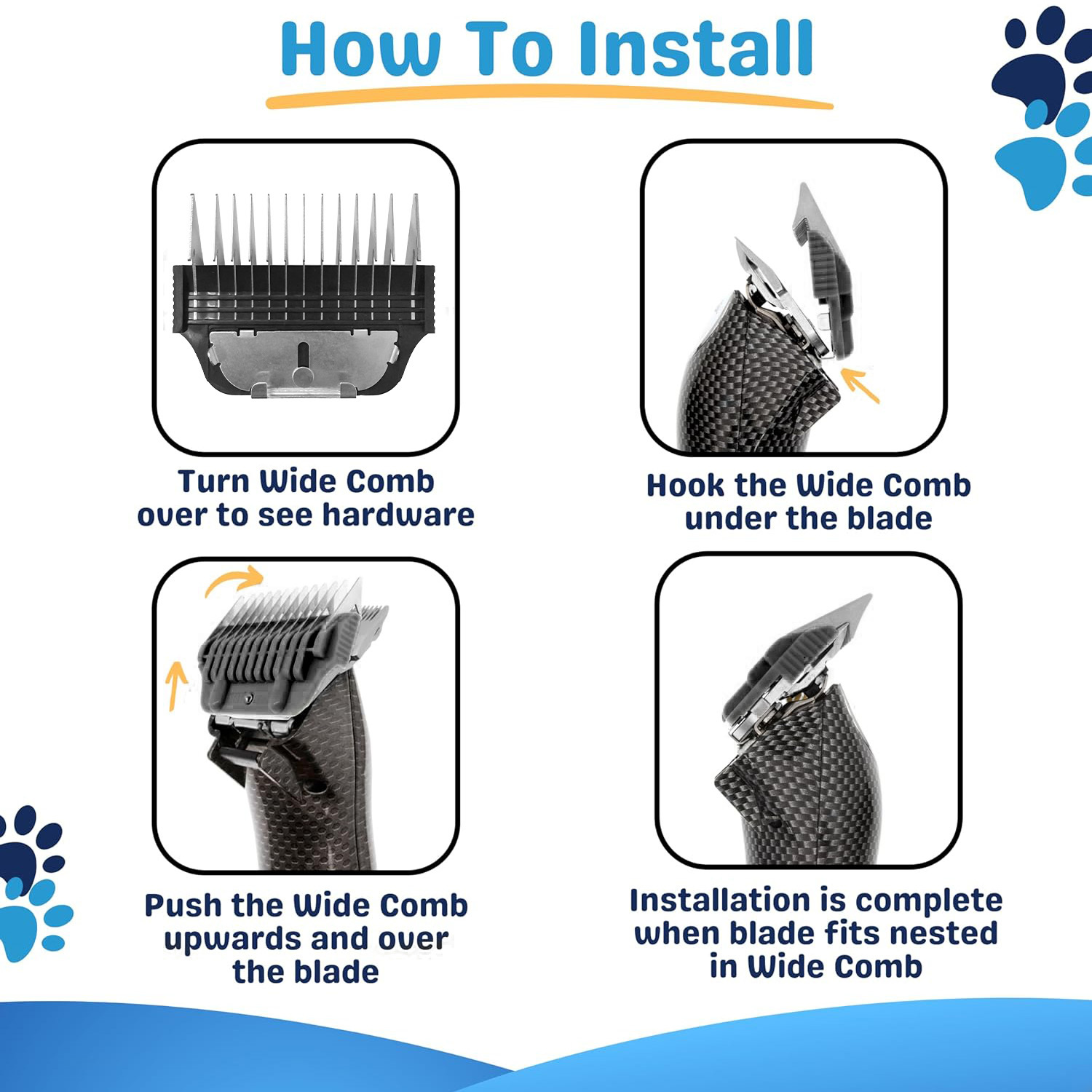 How To Install

Turn Wide Comb over to see hardware

Hook the Wide Comb under the blade

Push the Wide Comb upwards and over the blade

Installation is complete when blade fits nested in Wide Comb