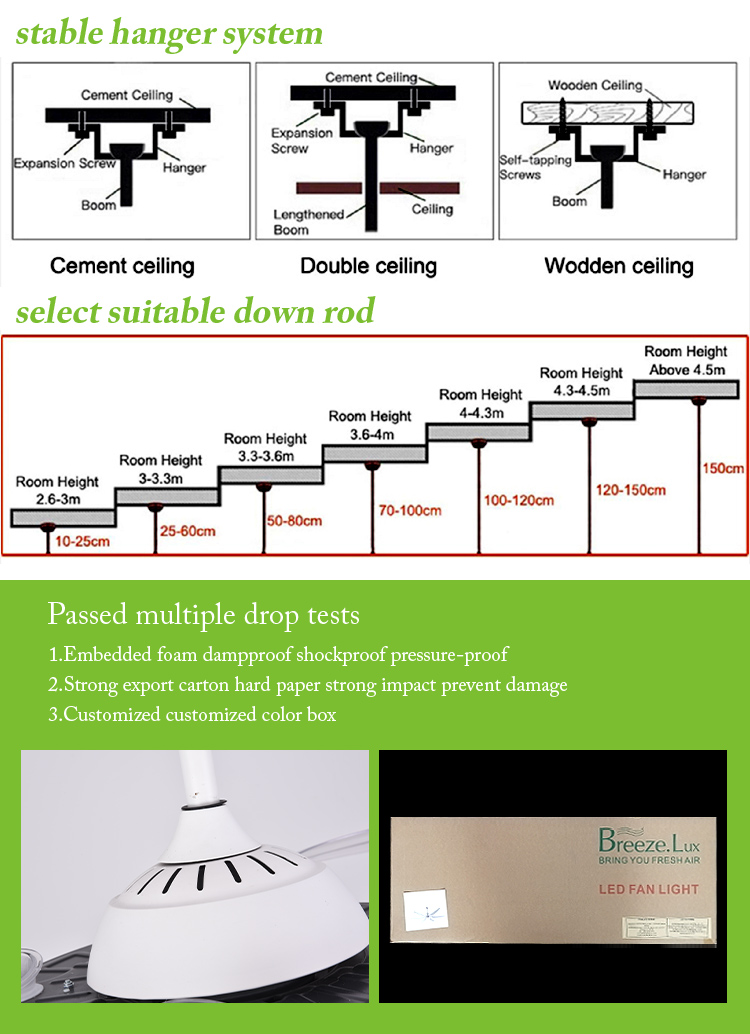 stable hanger system

Cement Ceiling
Expansion Screw
Hanger
Boom

Cement Ceiling
Expansion Screw
Hanger
Lengthened Boom
Ceiling

Wooden Ceiling
Self-tapping Screws
Hanger
Boom

Cement ceiling

Double ceiling

Wodden ceiling

select suitable down rod

Room Height 2.6-3m
10-25cm
Room Height 3-3.3m
25-60cm
Room Height 3.3-3.6m
50-80cm
Room Height 3.6-4m
70-100cm
Room Height 4-4.3m
100-120cm
Room Height 4.3-4.5m
120-150cm
Room Height Above 4.5m
150cm

Passed multiple drop tests

1.Embedded foam dampproof shockproof pressure-proof
2.Strong export carton hard paper strong impact prevent damage
3.Customized customized color box

Breeze.Lux
BRING YOU FRESH AIR
LED FAN LIGHT