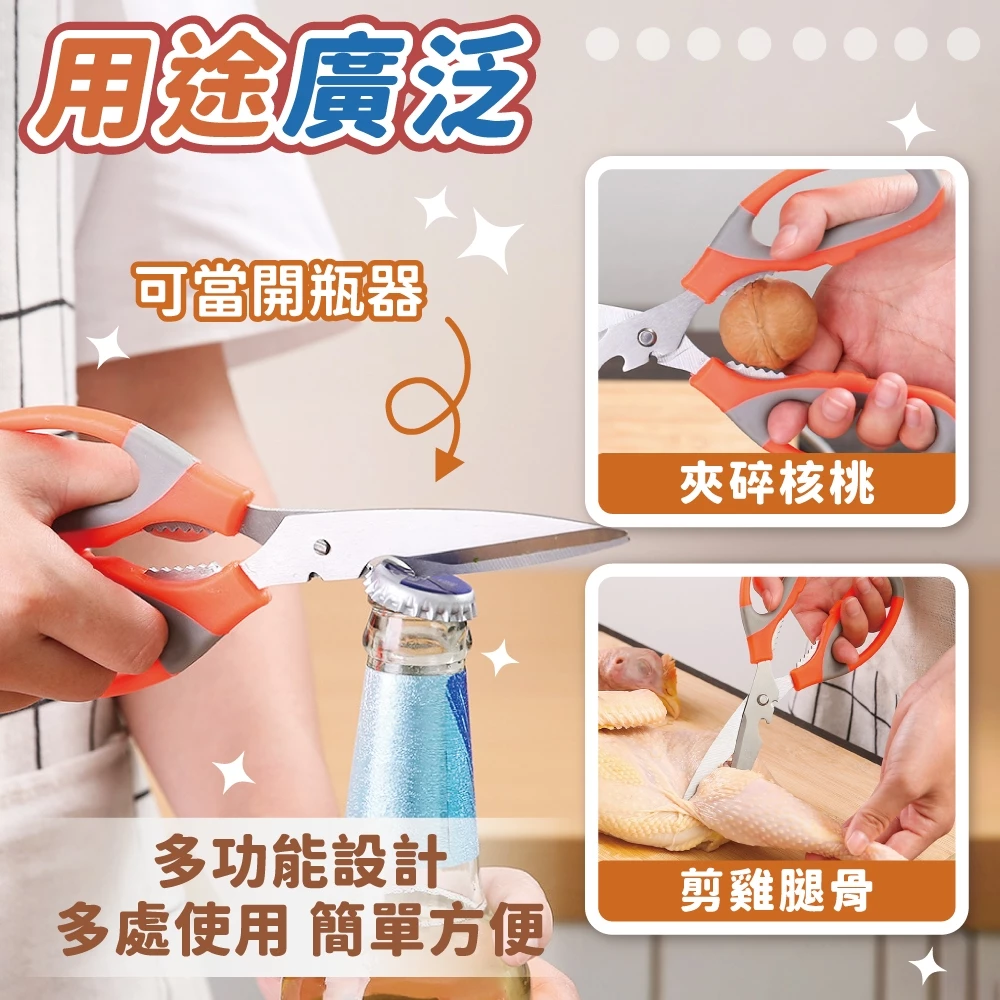 用途廣泛

可當開瓶器

夾碎核桃

剪雞腿骨

多功能設計
多處使用 簡單方便