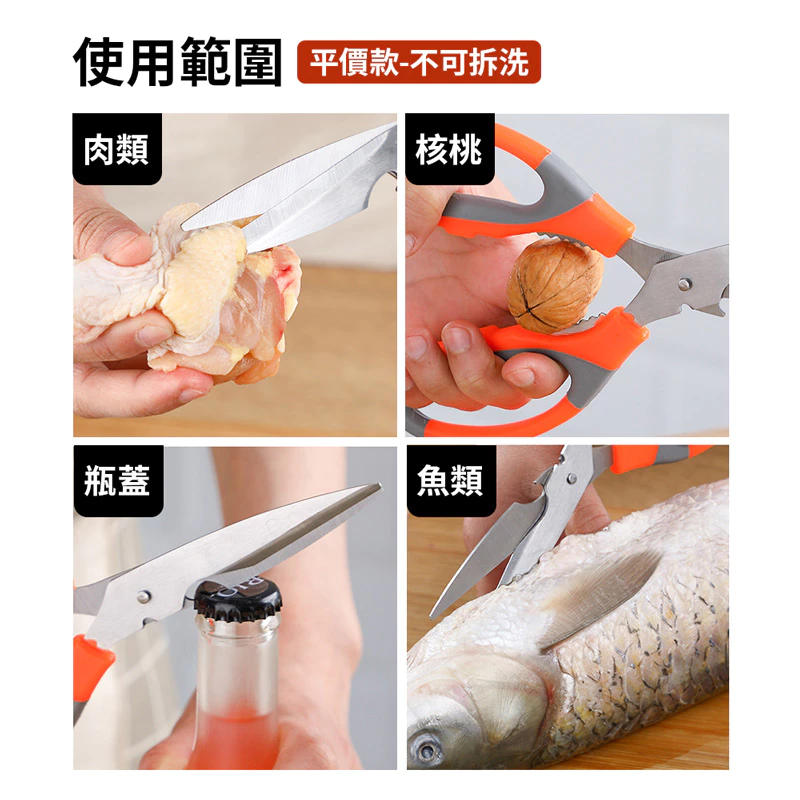 使用範圍 平價款-不可拆洗

肉類

核桃

瓶蓋

魚類