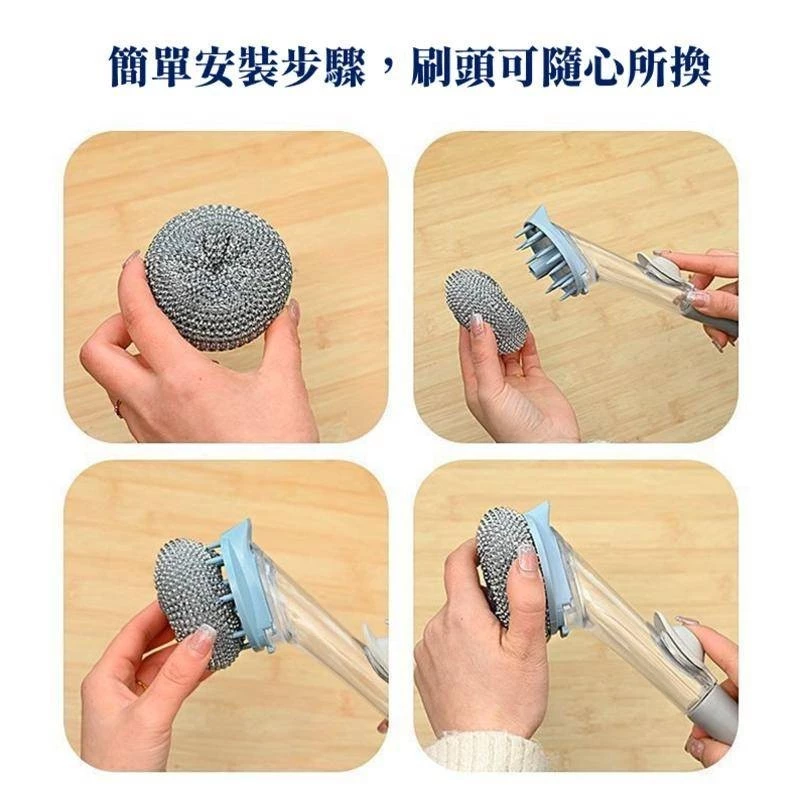 簡單安裝步驟，刷頭可隨心所換