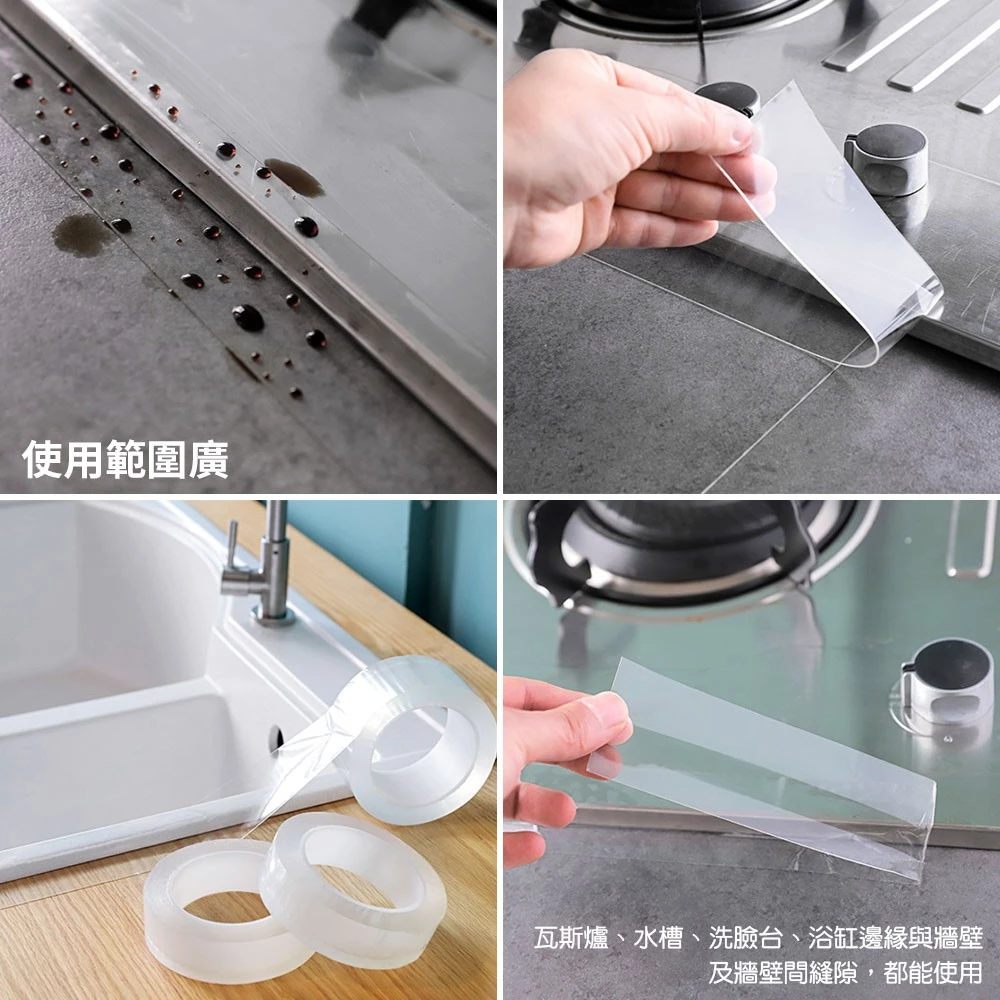 使用範圍廣

瓦斯爐、水槽、洗臉台、浴缸邊緣與牆壁及牆壁間縫隙，都能使用