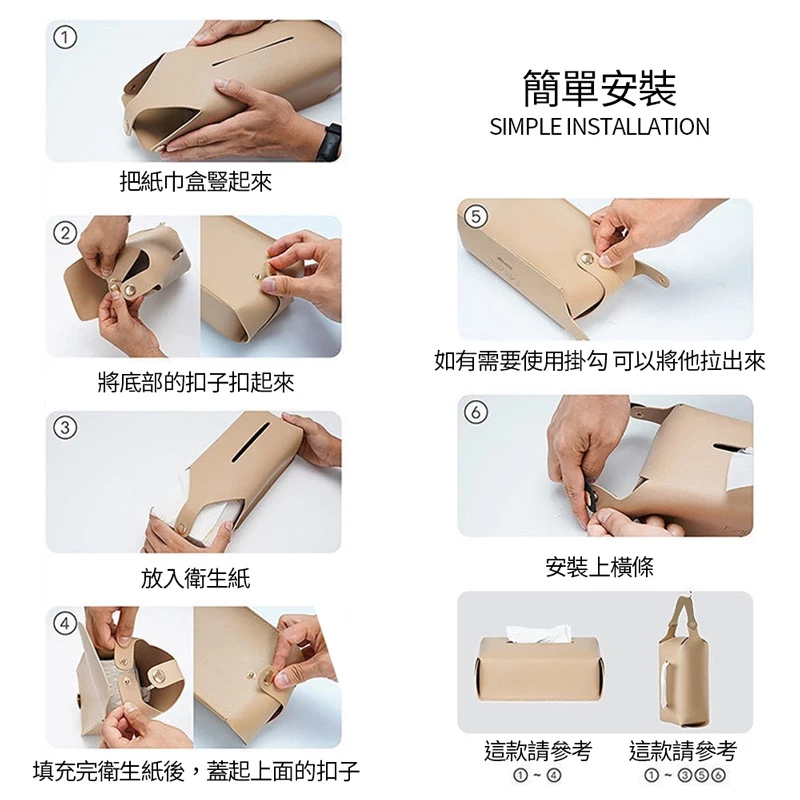 ①

把紙巾盒豎起來

②

將底部的扣子扣起來

③

放入衛生紙

④

填充完衛生紙後，蓋起上面的扣子

簡單安裝
SIMPLE INSTALLATION

⑤

如有需要使用掛勾 可以將他拉出來

⑥

安裝上橫條

這款請參考
①~④

這款請參考
①~③⑤⑥