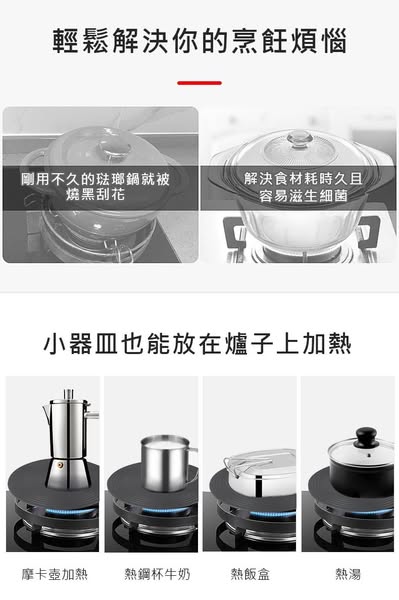 輕鬆解決你的烹飪煩惱

剛用不久的琺瑯鍋就被燒黑刮花

解決食材耗時久且容易滋生細菌

小器皿也能放在爐子上加熱

摩卡壺加熱

熱鋼杯牛奶

熱飯盒

熱湯