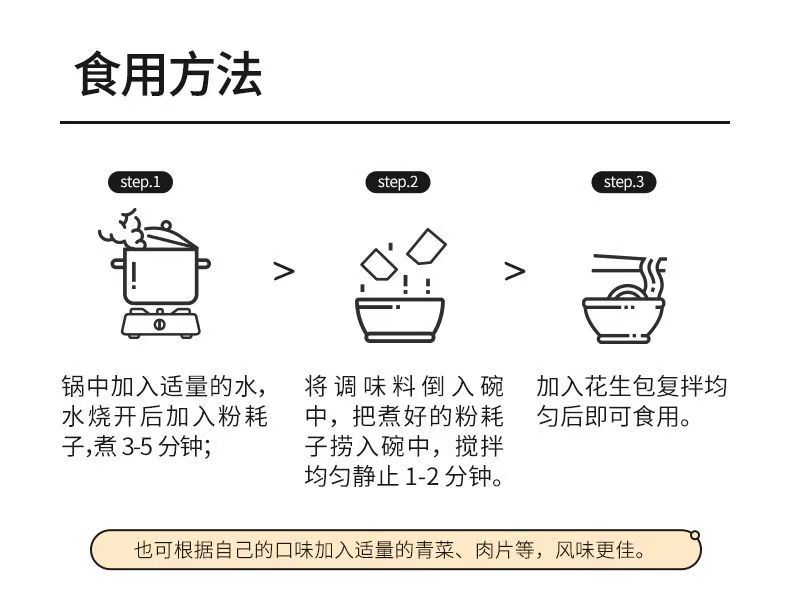 食用方法

step.1

锅中加入适量的水，水烧开后加入粉耗子,煮 3-5 分钟;

>

step.2

将调味料倒入碗中，把煮好的粉耗子捞入碗中，搅拌均匀静止 1-2 分钟。

>

step.3

加入花生包复拌均匀后即可食用。

也可根据自己的口味加入适量的青菜、肉片等，风味更佳。