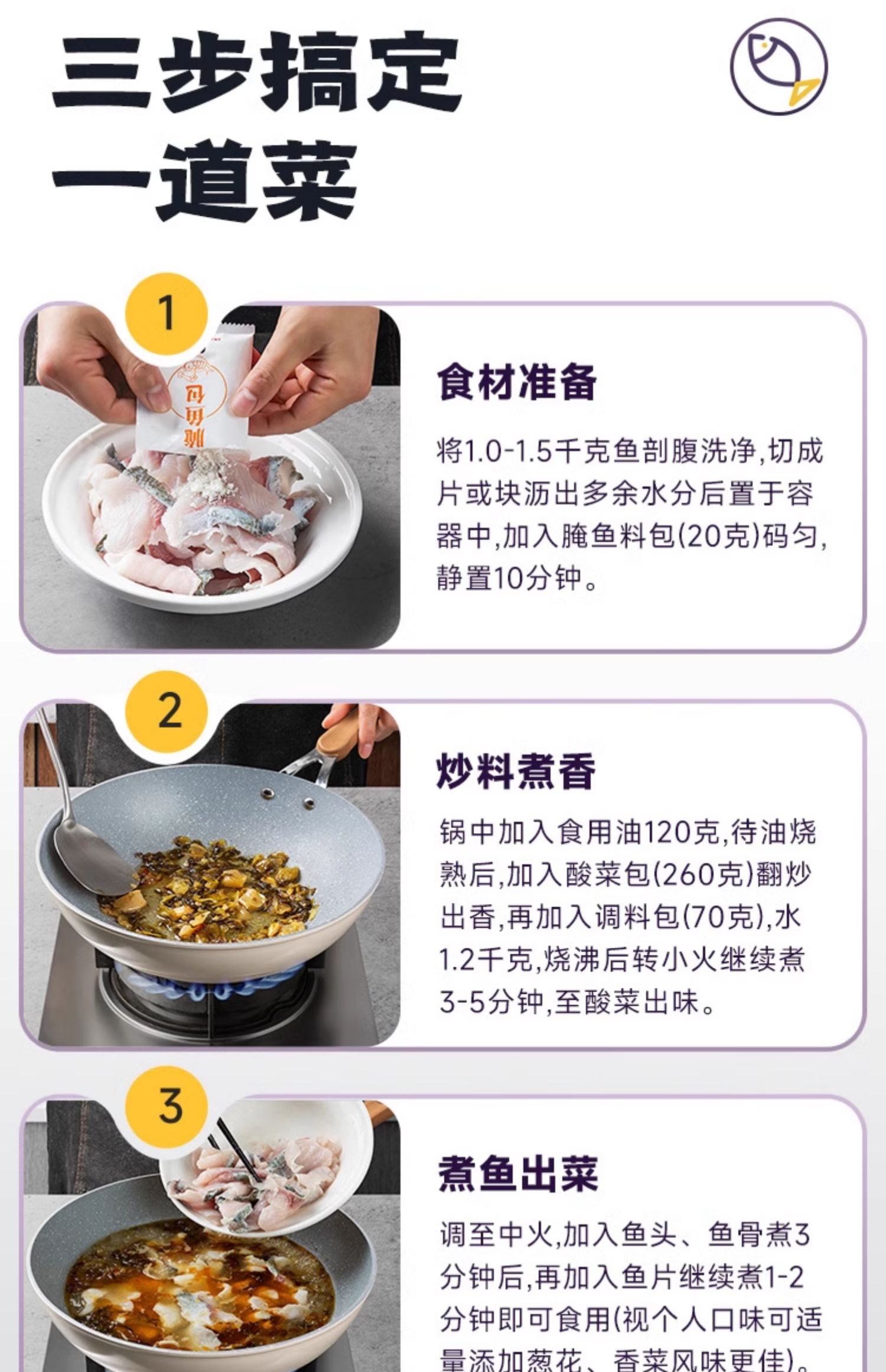 三步搞定
一道菜

1

腌鱼包

食材准备

将1.0-1.5千克鱼剖腹洗净,切成片或块沥出多余水分后置于容器中,加入腌鱼料包(20克)码匀,静置10分钟。

2

炒料煮香

锅中加入食用油120克,待油烧熟后,加入酸菜包(260克)翻炒出香,再加入调料包(70克),水1.2千克,烧沸后转小火继续煮3-5分钟,至酸菜出味。

3

煮鱼出菜

调至中火,加入鱼头、鱼骨煮3分钟后,再加入鱼片继续煮1-2分钟即可食用(视个人口味可适量添加葱花、香菜风味更佳)。