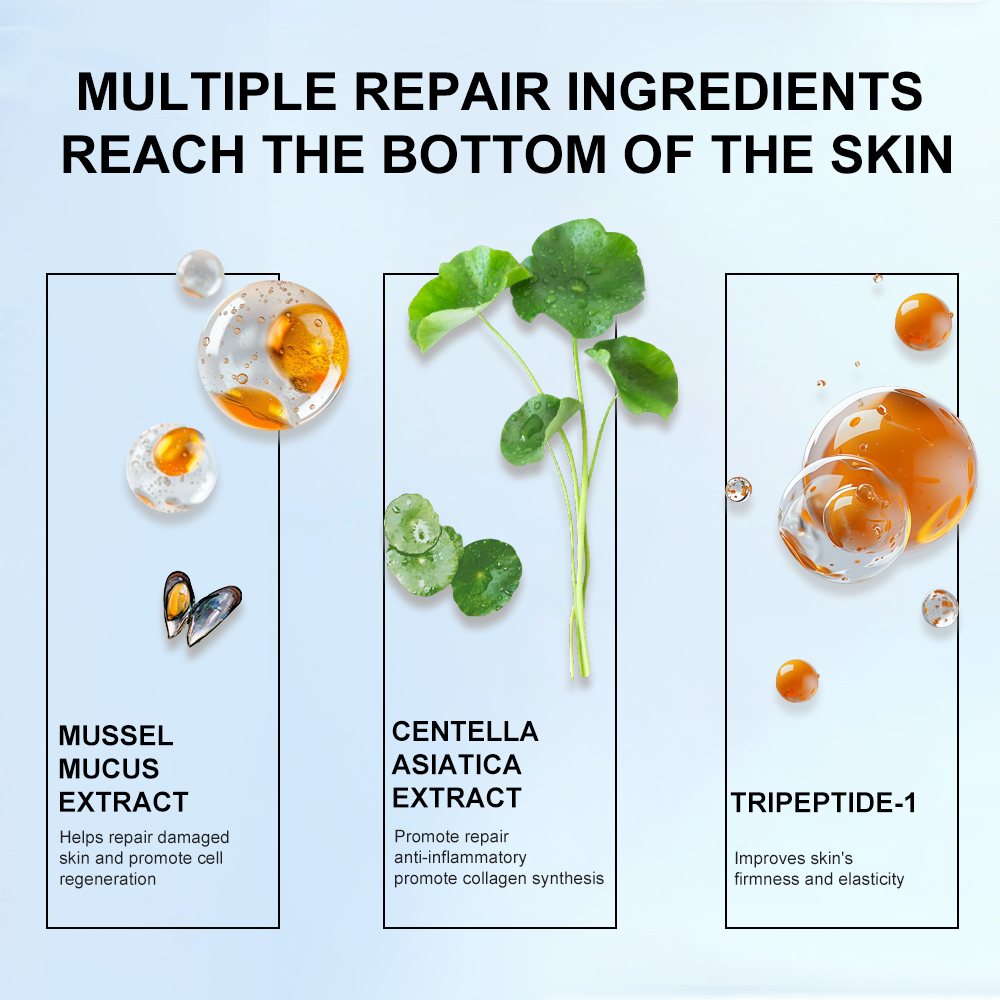 MULTIPLE REPAIR INGREDIENTS REACH THE BOTTOM OF THE SKIN

MUSSEL MUCUS EXTRACT

Helps repair damaged skin and promote cell regeneration

CENTELLA ASIATICA EXTRACT

Promote repair
anti-inflammatory
promote collagen synthesis

TRIPEPTIDE-1

Improves skin's firmness and elasticity