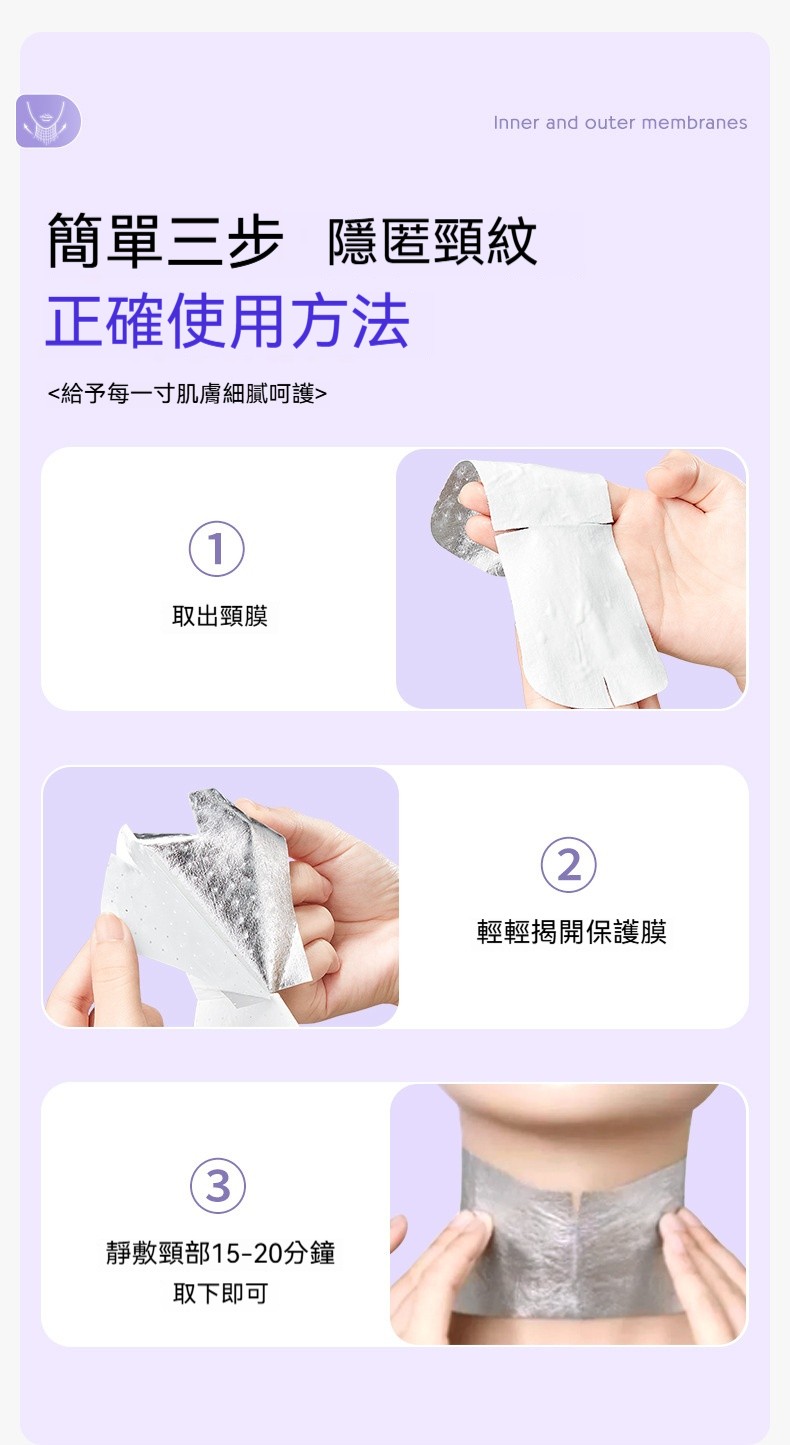 Inner and outer membranes

簡單三步 隱匿頸紋

正確使用方法

<給予每一寸肌膚細膩呵護>

①

取出頸膜

②

輕輕揭開保護膜

③

靜敷頸部15-20分鐘
取下即可