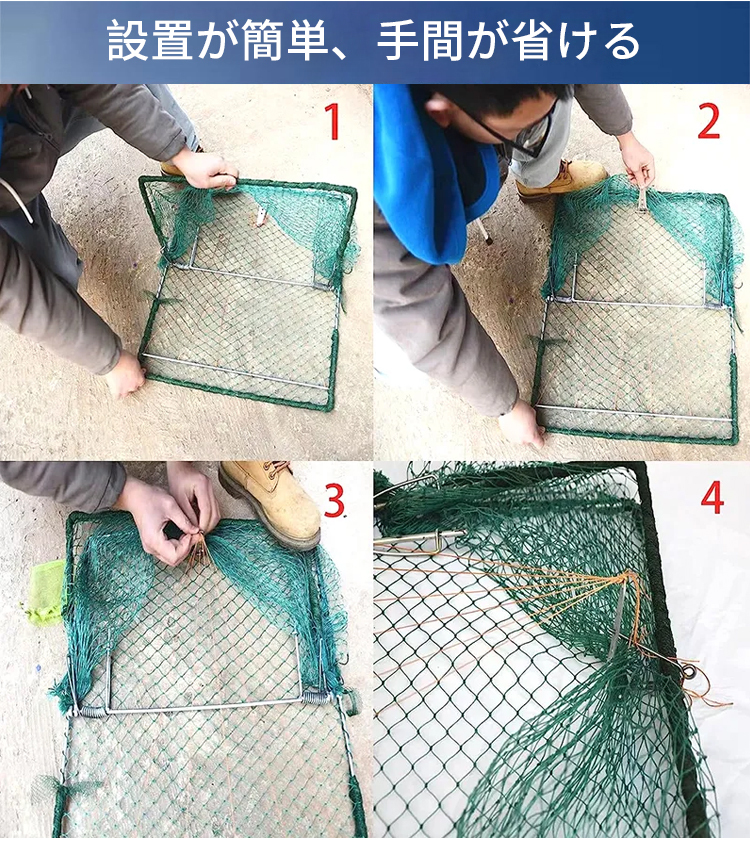 設置が簡単、手間が省ける

1

2

3

4