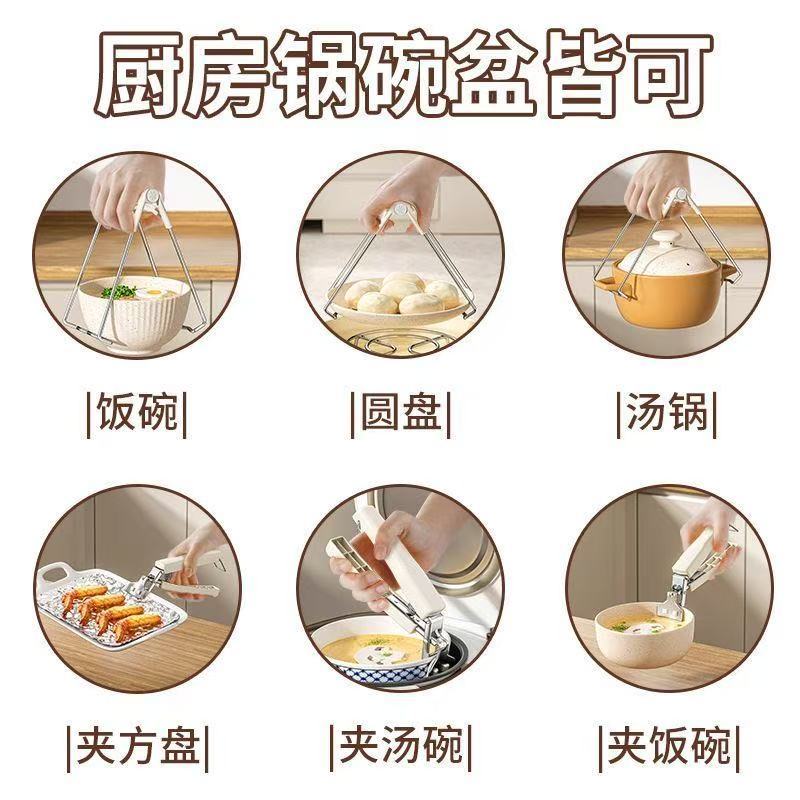 厨房锅碗盆皆可

|饭碗|

|圆盘|

|汤锅|

|夹方盘|

|夹汤碗|

|夹饭碗|