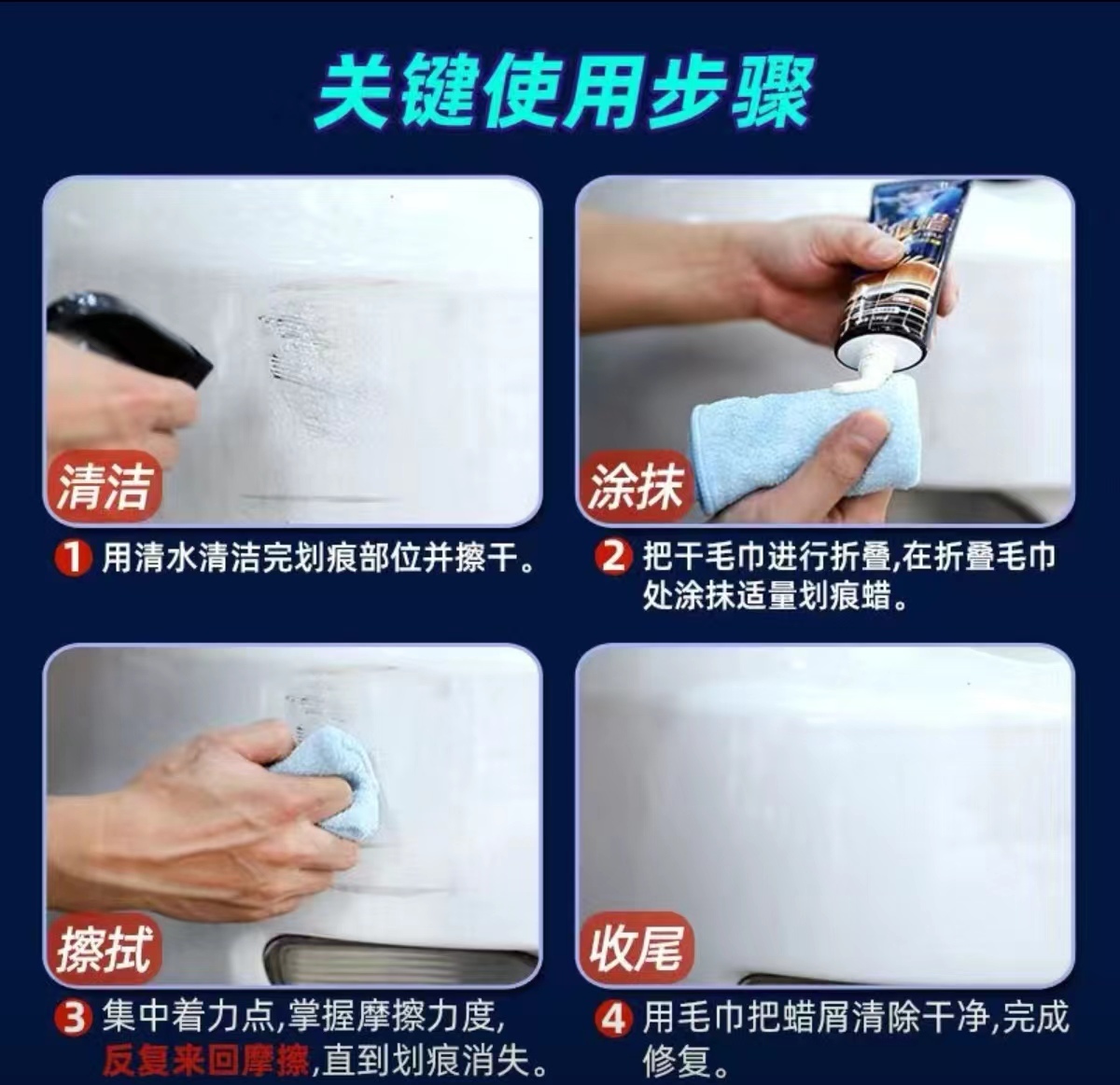 关键使用步骤

清洁

1 用清水清洁完划痕部位并擦干。

涂抹

2 把干毛巾进行折叠,在折叠毛巾处涂抹适量划痕蜡。

擦拭

3 集中着力点,掌握摩擦力度,反复来回摩擦,直到划痕消失。

收尾

4 用毛巾把蜡屑清除干净,完成修复。