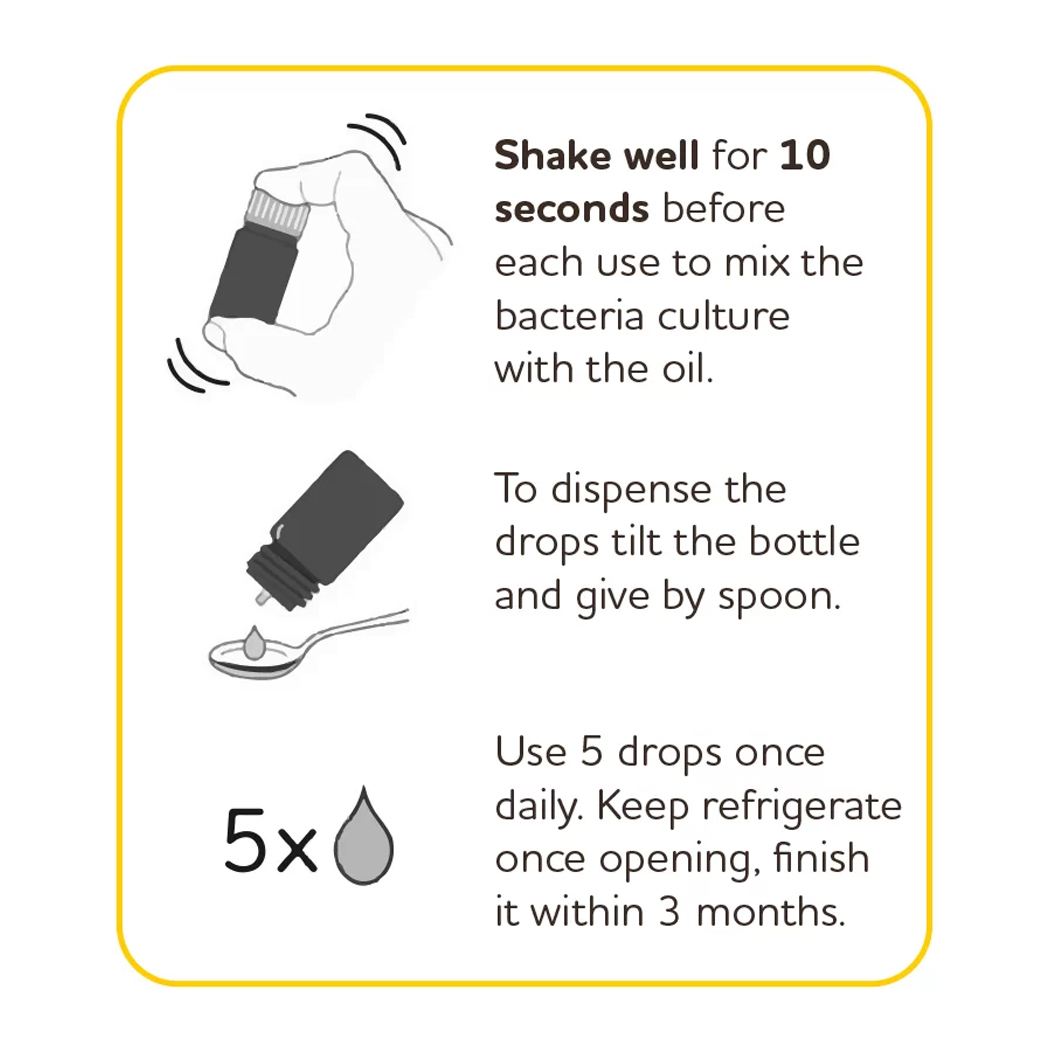 Shake well for 10 seconds before each use to mix the bacteria culture with the oil.

To dispense the drops tilt the bottle and give by spoon.

5x

Use 5 drops once daily. Keep refrigerate once opening, finish it within 3 months.