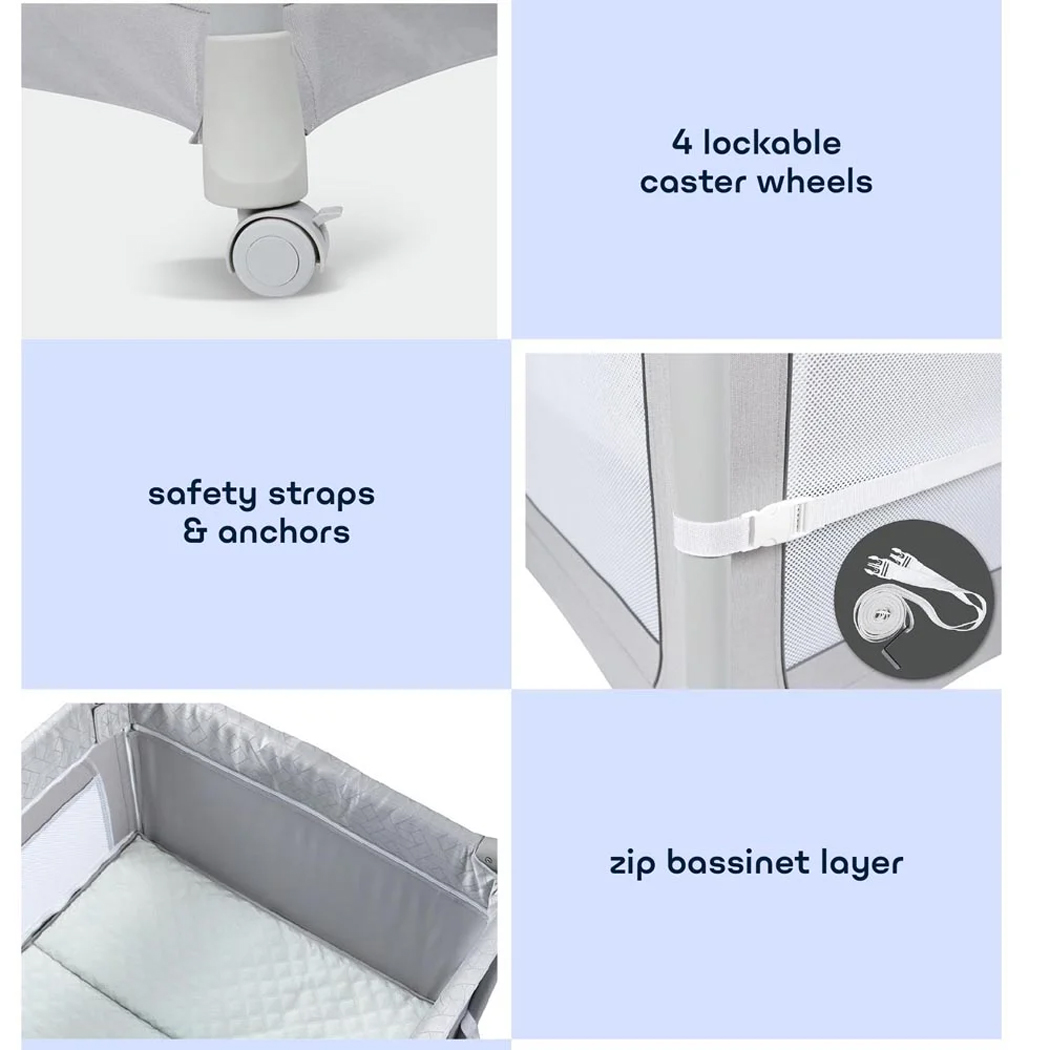 4 lockable caster wheels

safety straps & anchors

zip bassinet layer