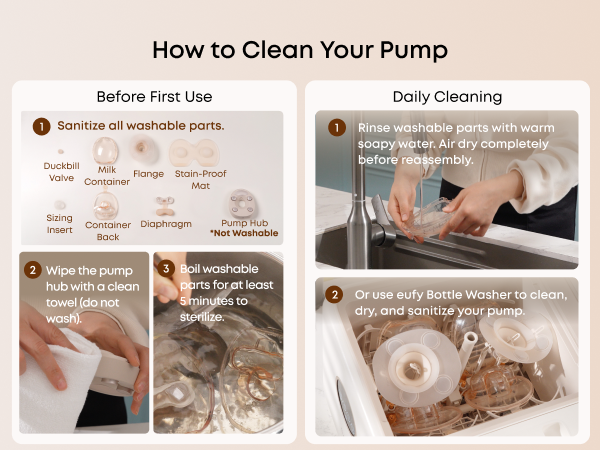 How to Clean Your Pump

Before First Use

1 Sanitize all washable parts.

Duckbill Valve

Milk Container

Flange

Stain-Proof Mat

Sizing Insert

Container Back

Diaphragm

Pump Hub
*Not Washable

2 Wipe the pump hub with a clean towel (do not wash).

3 Boil washable parts for at least 5 minutes to sterilize.

Daily Cleaning

1 Rinse washable parts with warm soapy water. Air dry completely before reassembly.

2 Or use eufy Bottle Washer to clean, dry, and sanitize your pump.