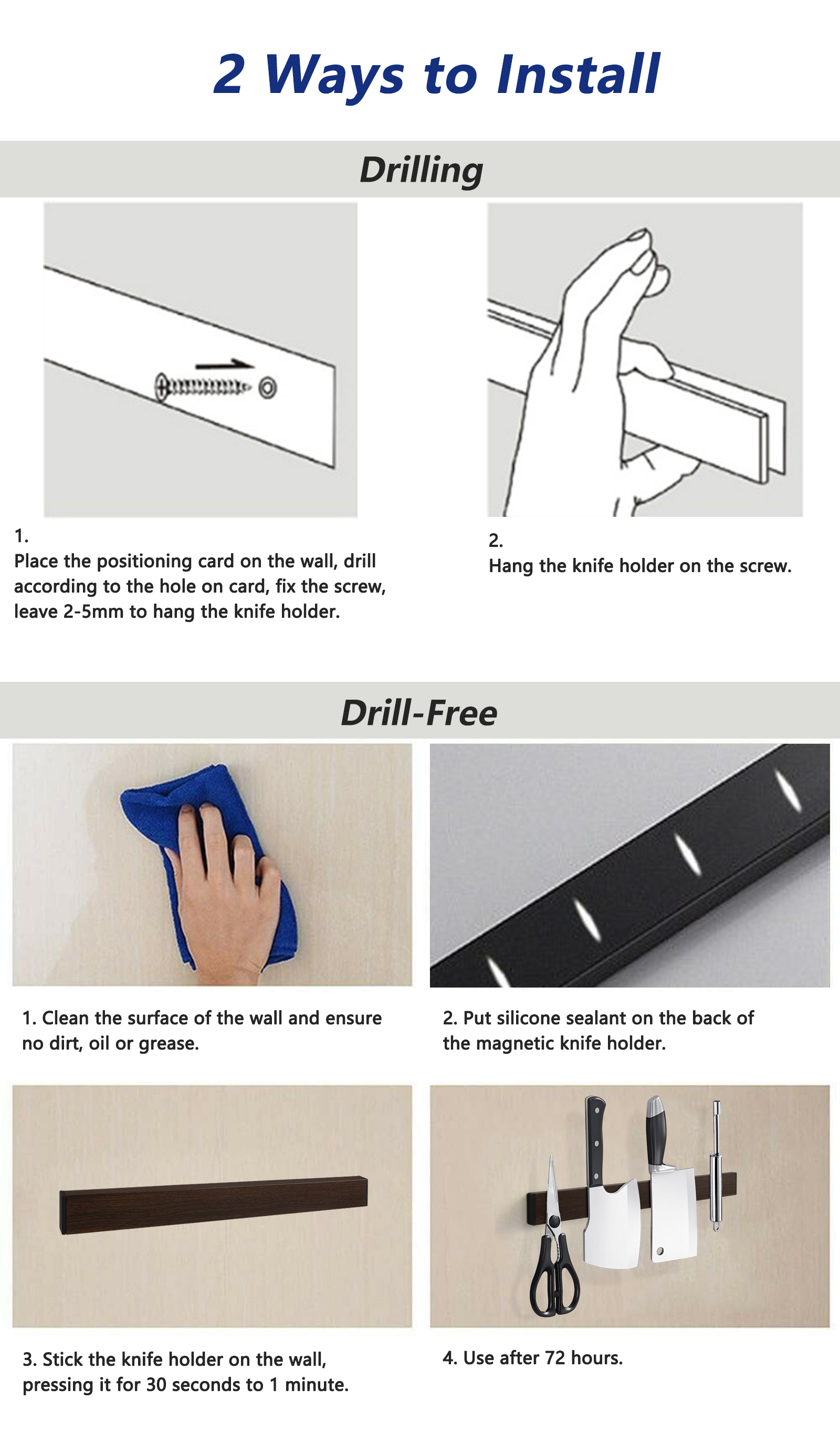 2 Ways to Install

Drilling

1.
Place the positioning card on the wall, drill according to the hole on card, fix the screw, leave 2-5mm to hang the knife holder.

2.
Hang the knife holder on the screw.

Drill-Free

1. Clean the surface of the wall and ensure no dirt, oil or grease.

2. Put silicone sealant on the back of the magnetic knife holder.

3. Stick the knife holder on the wall, pressing it for 30 seconds to 1 minute.

4. Use after 72 hours.