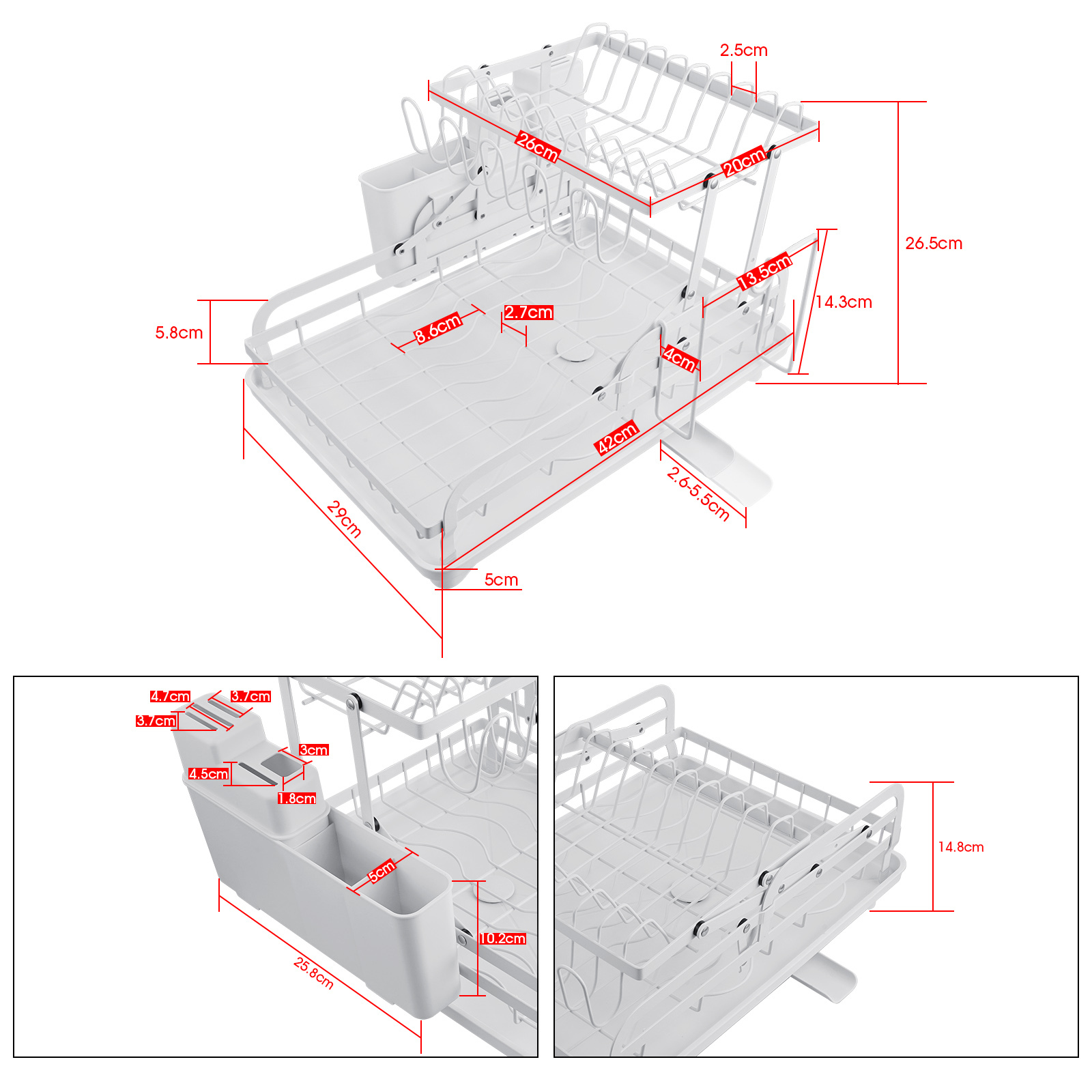 2.5cm
26cm
20cm
26.5cm
13.5cm
14.3cm
5.8cm
8.6cm
2.7cm
4cm
42cm
2.6-5.5cm
29cm
5cm

4.7cm
3.7cm
3.7cm
3cm
4.5cm
1.8cm
5cm
10.2cm
25.8cm

14.8cm