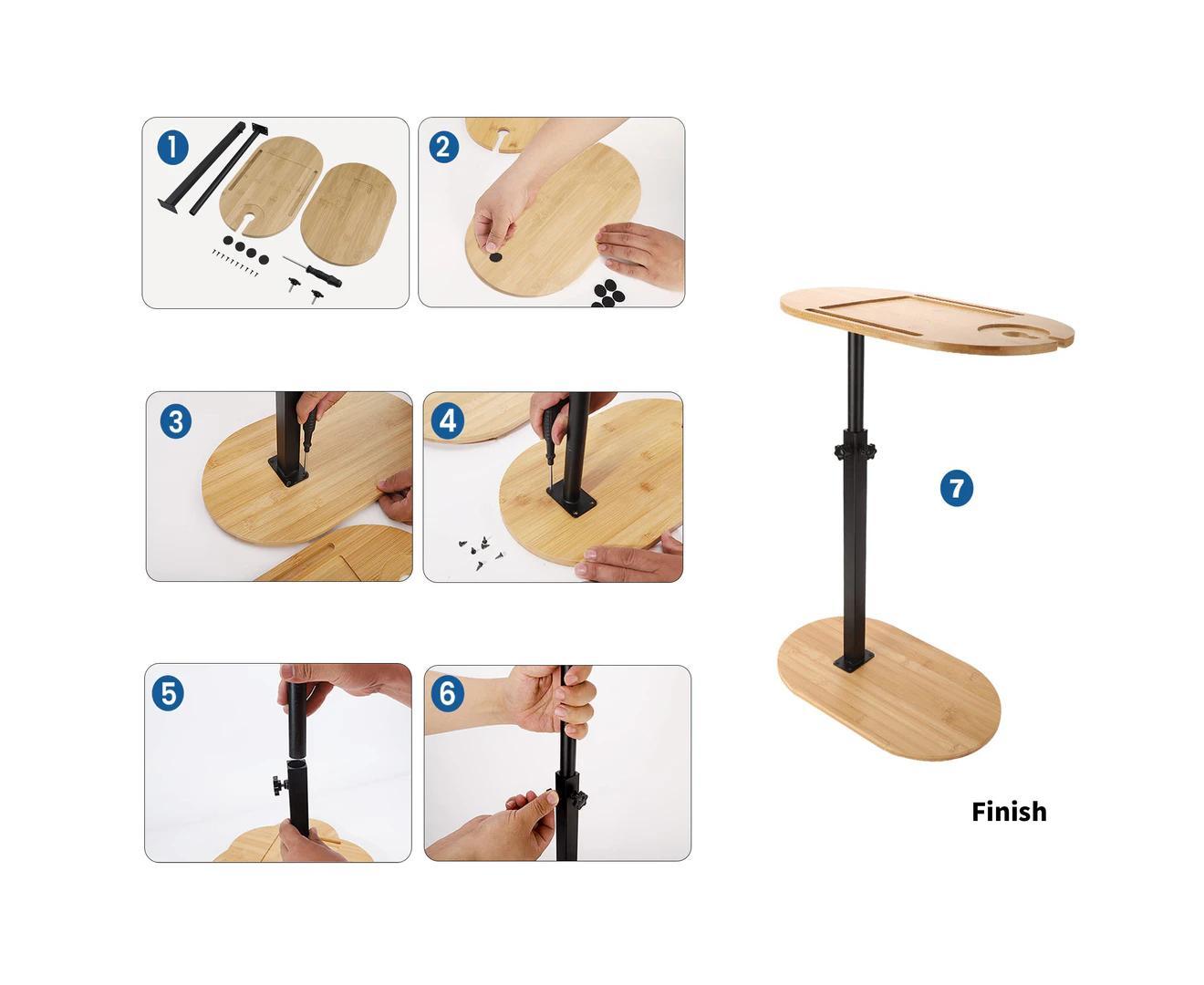 1
2
3
4
5
6
7
Finish