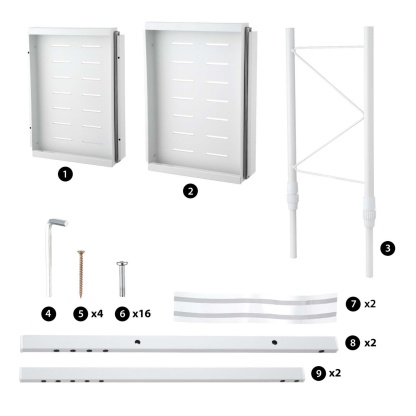 1

2

3

4

5 x4

6 x16

7 x2

8 x2

9 x2