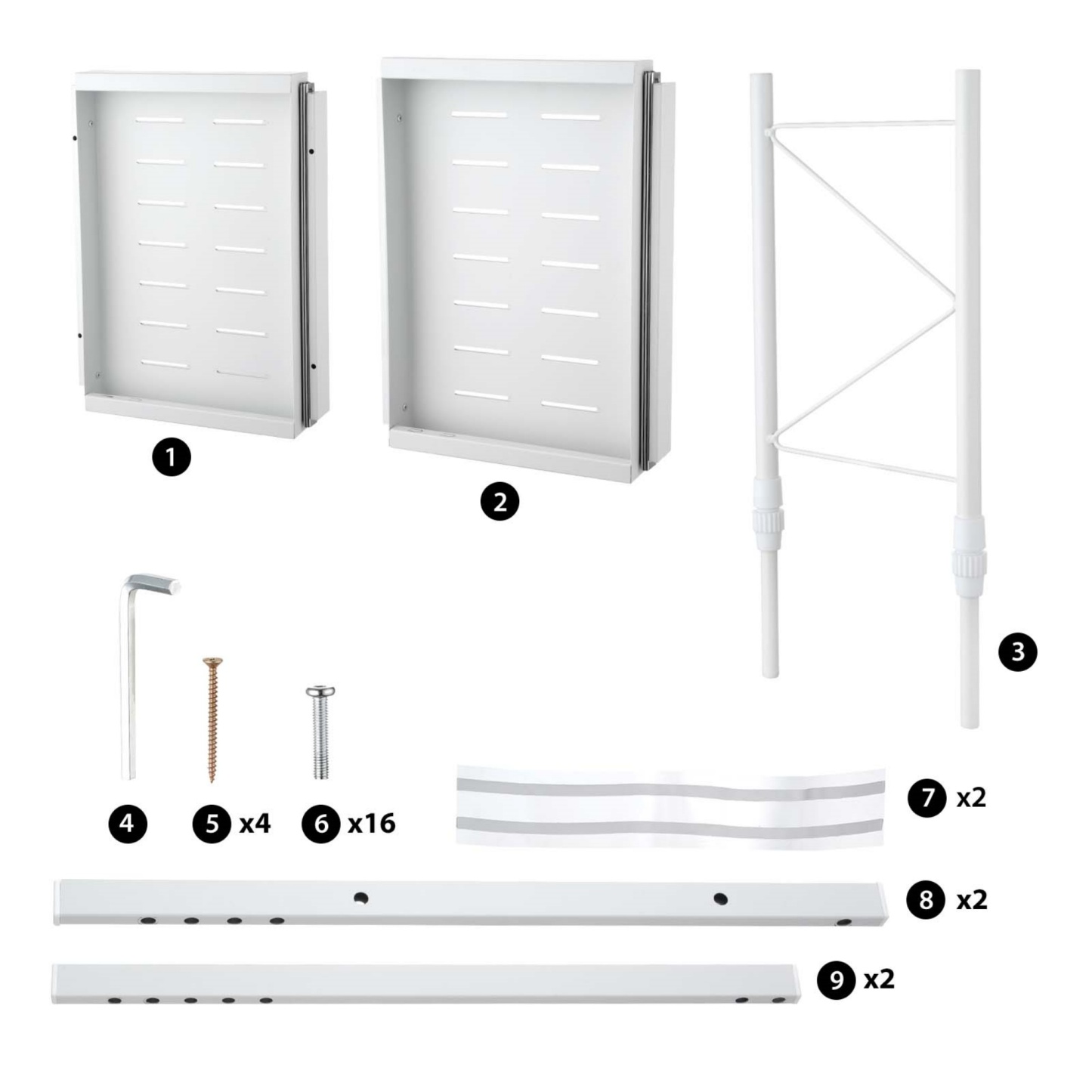 1

2

3

4

5 x4

6 x16

7 x2

8 x2

9 x2