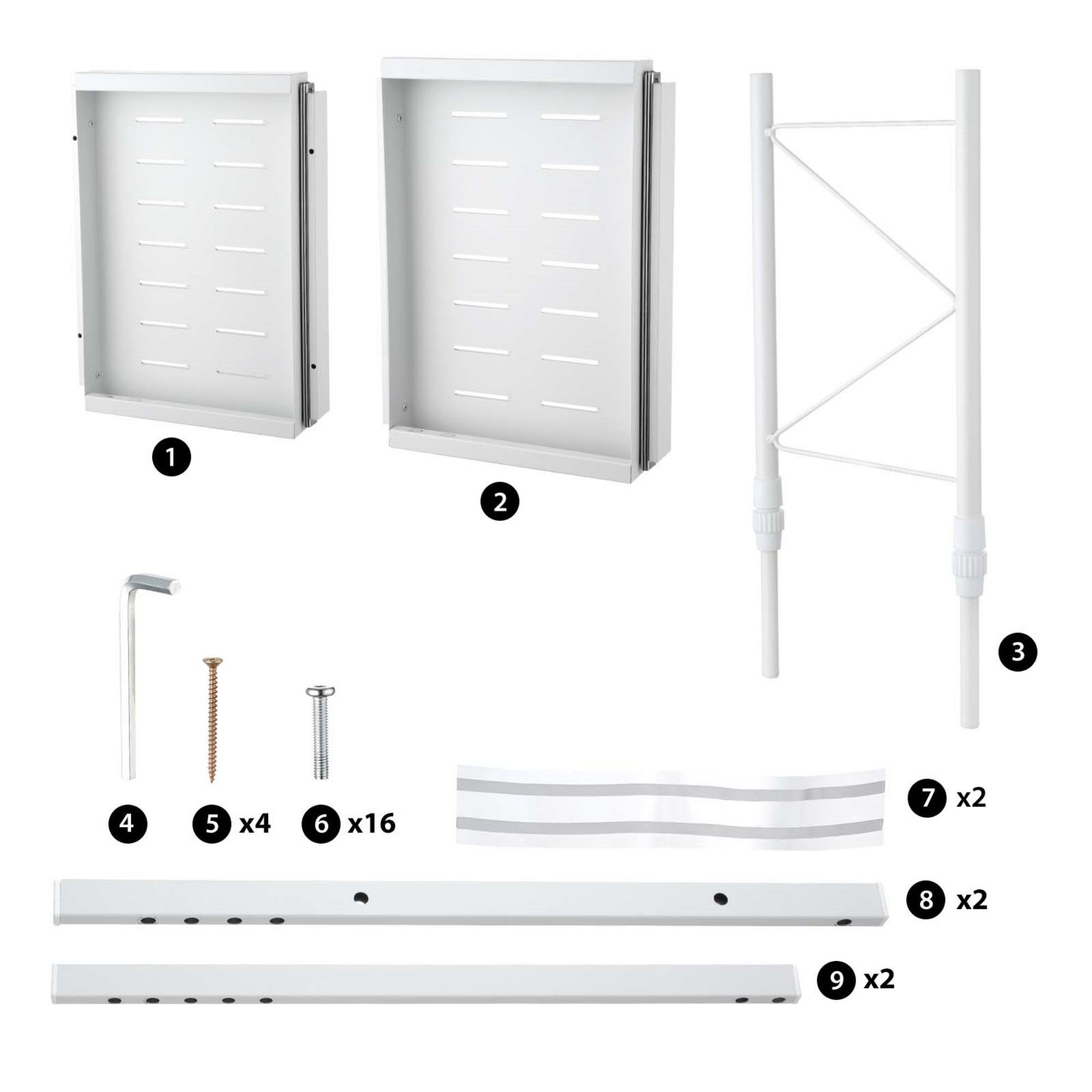 1

2

3

4

5 x4

6 x16

7 x2

8 x2

9 x2