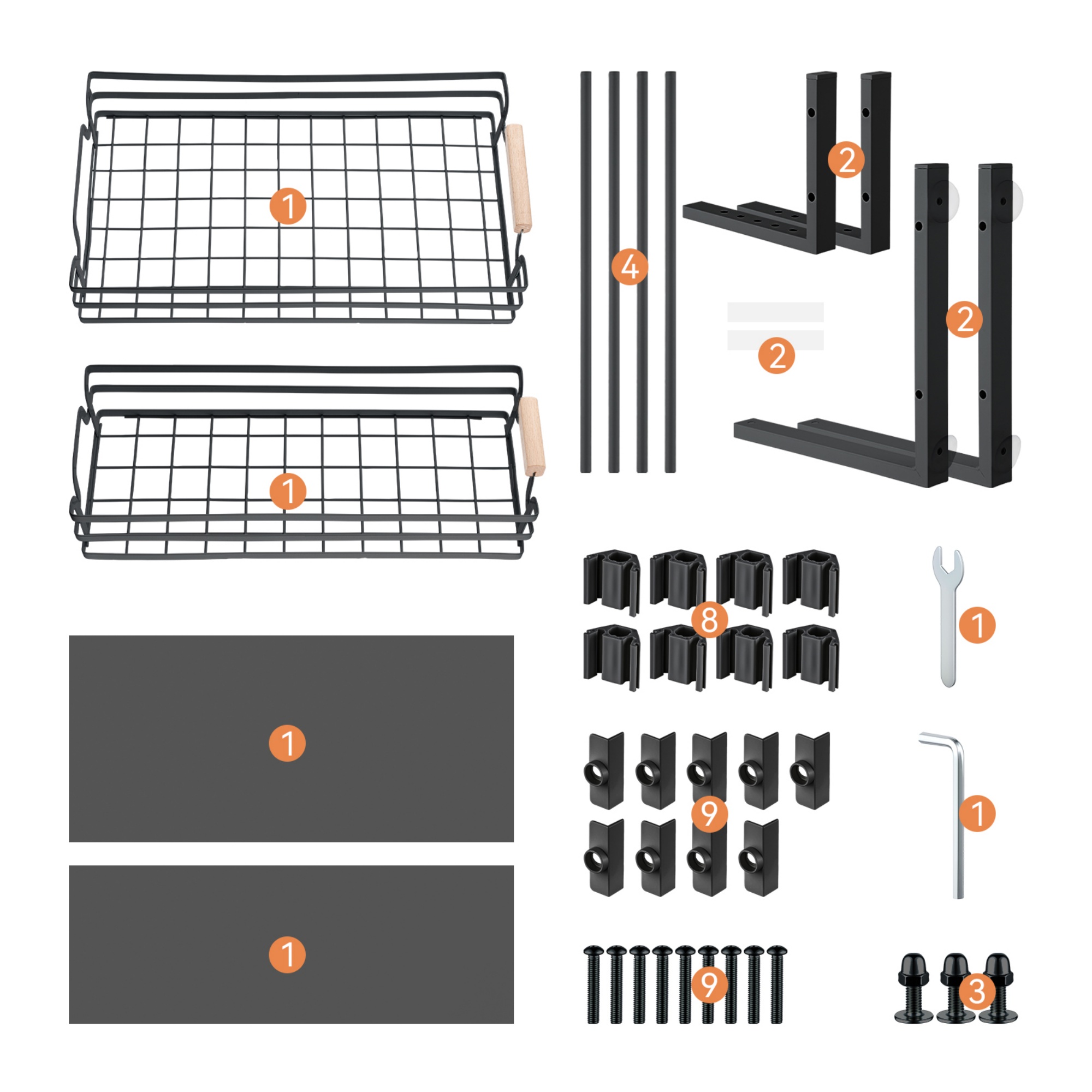 1
1
1
1
4
2
2
2
8
1
9
1
9
3