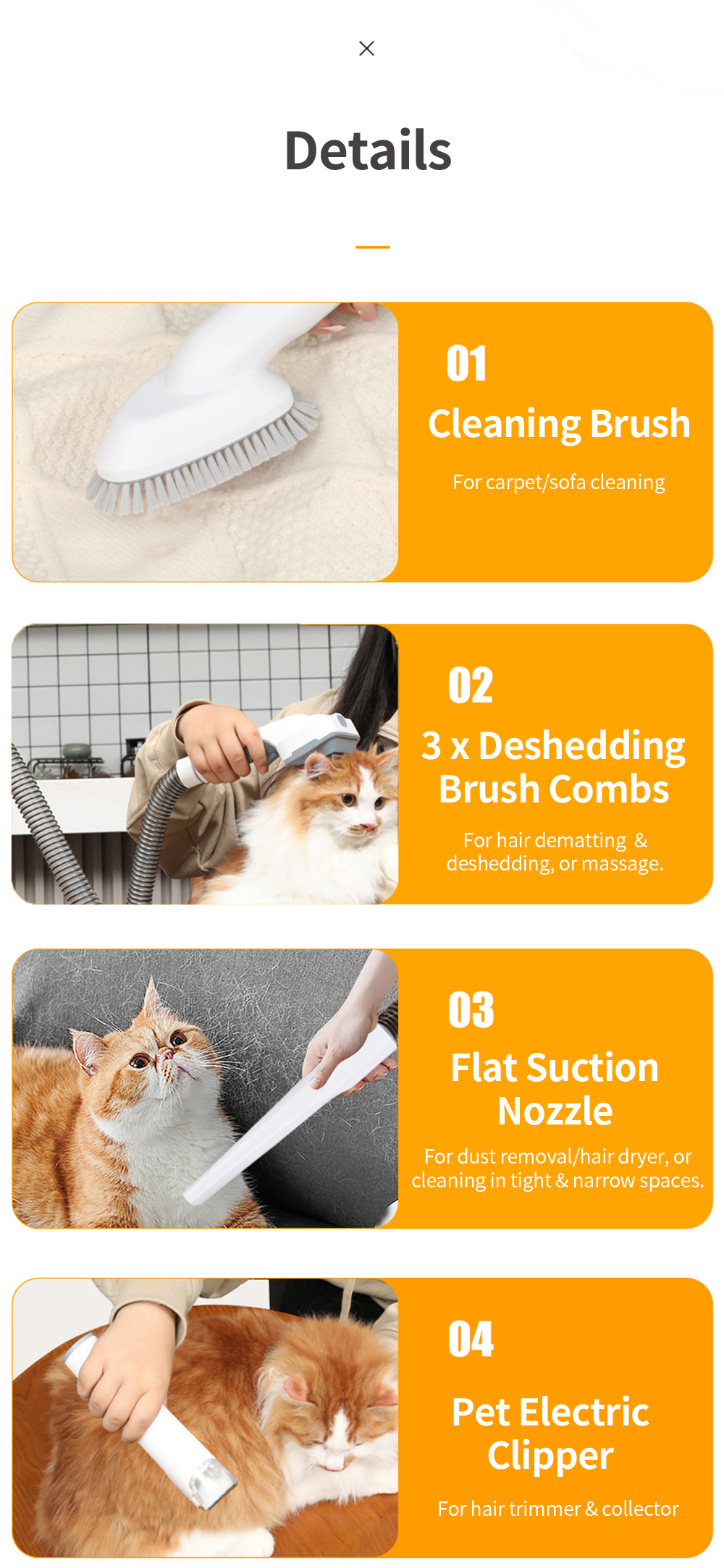 ×

Details

01
Cleaning Brush
For carpet/sofa cleaning

02
3 x Deshedding Brush Combs
For hair dematting & deshedding, or massage.

03
Flat Suction Nozzle
For dust removal/hair dryer, or cleaning in tight & narrow spaces.

04
Pet Electric Clipper
For hair trimmer & collector