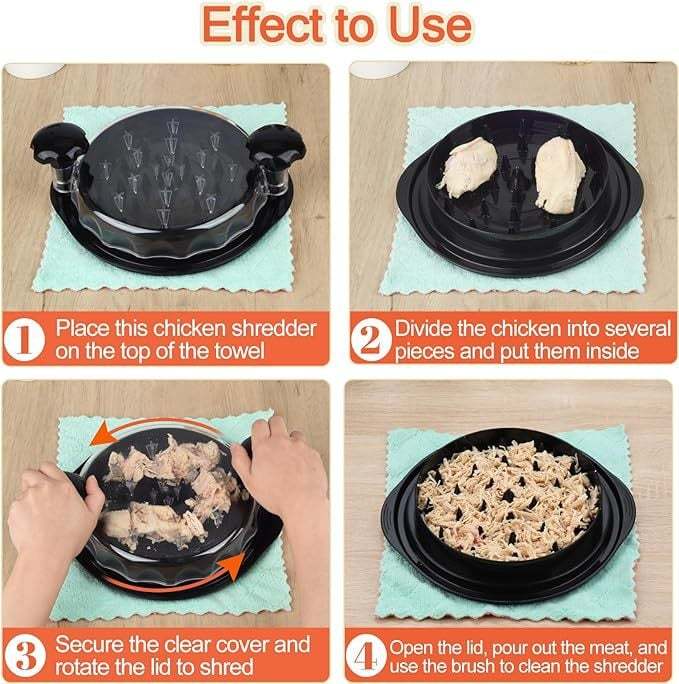 Effect to Use

1 Place this chicken shredder on the top of the towel

2 Divide the chicken into several pieces and put them inside

3 Secure the clear cover and rotate the lid to shred

4 Open the lid, pour out the meat, and use the brush to clean the shredder