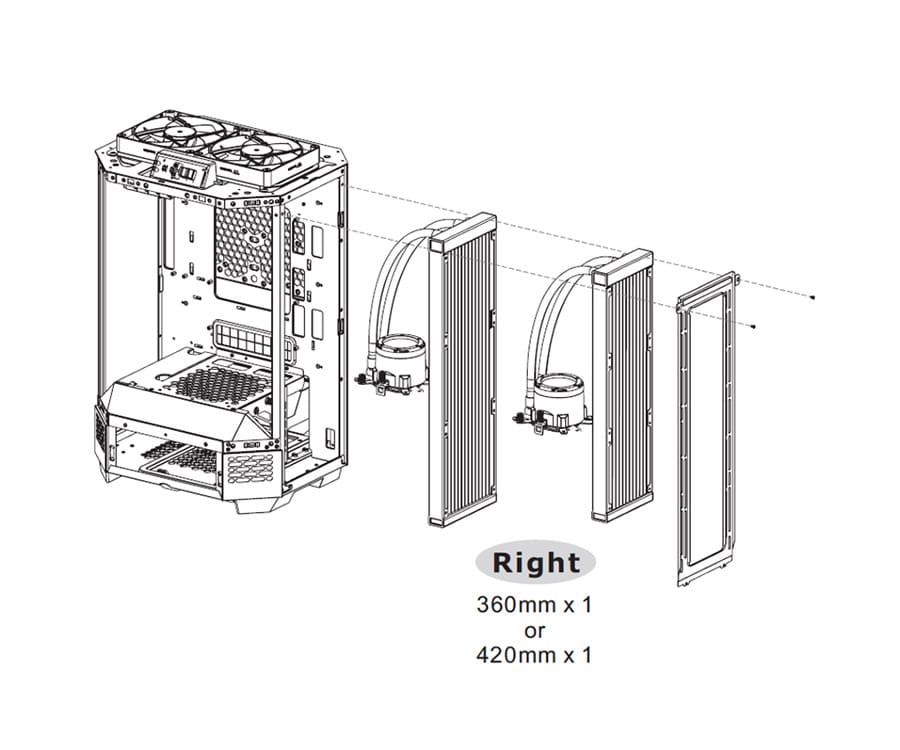 Right

360mm x 1
or
420mm x 1