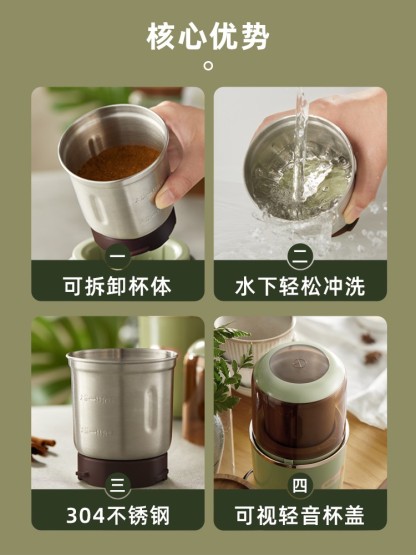 核心优势

一
可拆卸杯体

二
水下轻松冲洗

三
304不锈钢

四
可视轻音杯盖