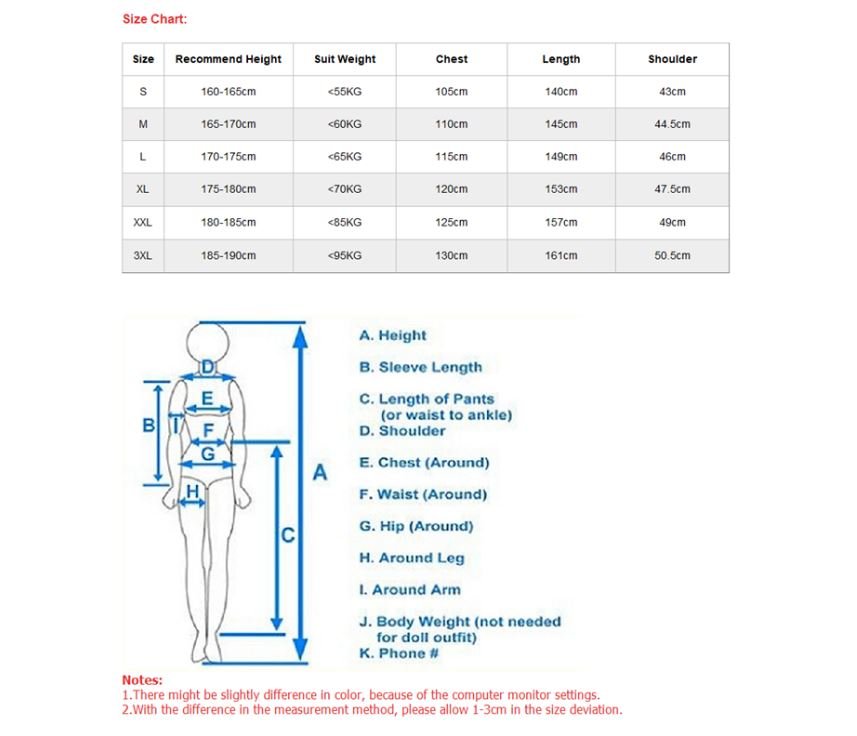 Size Chart:

| Size | Recommend Height | Suit Weight | Chest | Length | Shoulder |
|---|---|---|---|---|---|
| S | 160-165cm | <55KG | 105cm | 140cm | 43cm |
| M | 165-170cm | <60KG | 110cm | 145cm | 44.5cm |
| L | 170-175cm | <65KG | 115cm | 149cm | 46cm |
| XL | 175-180cm | <70KG | 120cm | 153cm | 47.5cm |
| XXL | 180-185cm | <85KG | 125cm | 157cm | 49cm |
| 3XL | 185-190cm | <95KG | 130cm | 161cm | 50.5cm |

D
E
B
I
F
G
H
A
C

A. Height
B. Sleeve Length
C. Length of Pants (or waist to ankle)
D. Shoulder
E. Chest (Around)
F. Waist (Around)
G. Hip (Around)
H. Around Leg
I. Around Arm
J. Body Weight (not needed for doll outfit)
K. Phone #

Notes:
1.There might be slightly difference in color, because of the computer monitor settings.
2.With the difference in the measurement method, please allow 1-3cm in the size deviation.