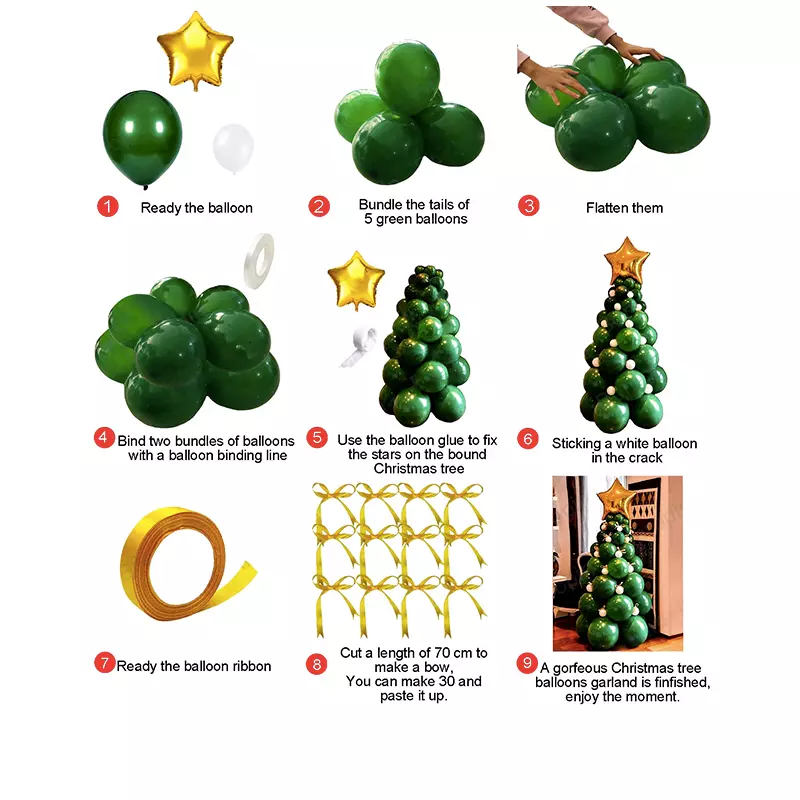 1 Ready the balloon

2 Bundle the tails of 5 green balloons

3 Flatten them

4 Bind two bundles of balloons with a balloon binding line

5 Use the balloon glue to fix the stars on the bound Christmas tree

6 Sticking a white balloon in the crack

7 Ready the balloon ribbon

8 Cut a length of 70 cm to make a bow, You can make 30 and paste it up.

9 A gorfeous Christmas tree balloons garland is finfished, enjoy the moment.