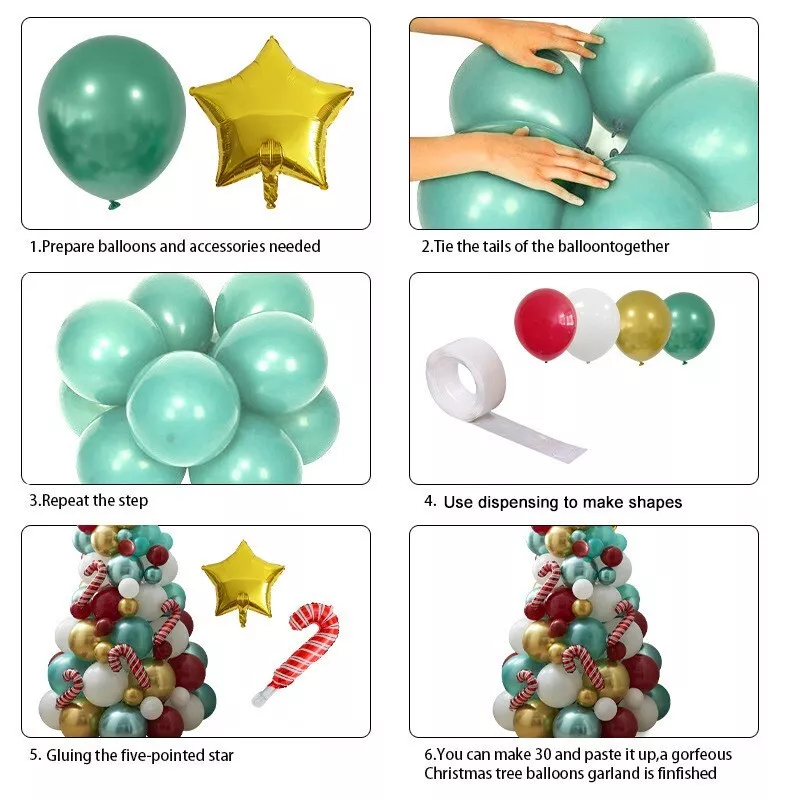 1.Prepare balloons and accessories needed

2.Tie the tails of the balloontogether

3.Repeat the step

4. Use dispensing to make shapes

5. Gluing the five-pointed star

6.You can make 30 and paste it up,a gorfeous Christmas tree balloons garland is finfished